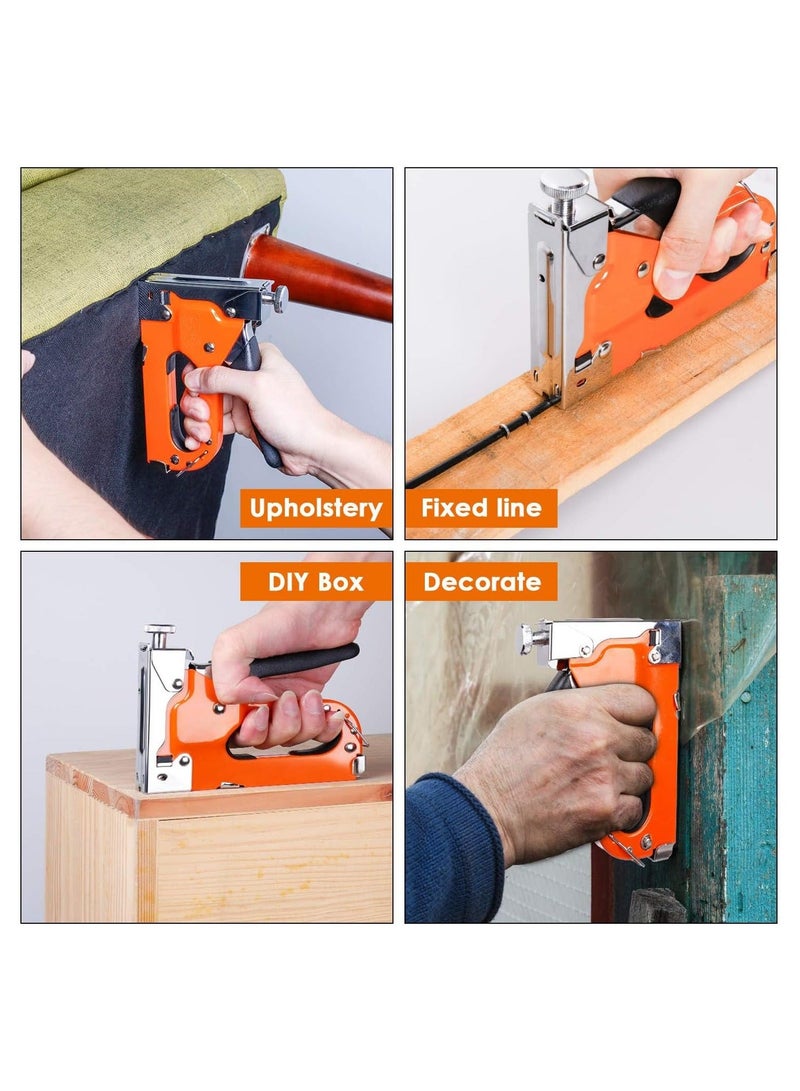 Upholstery

Fixed line

DIY Box

Decorate