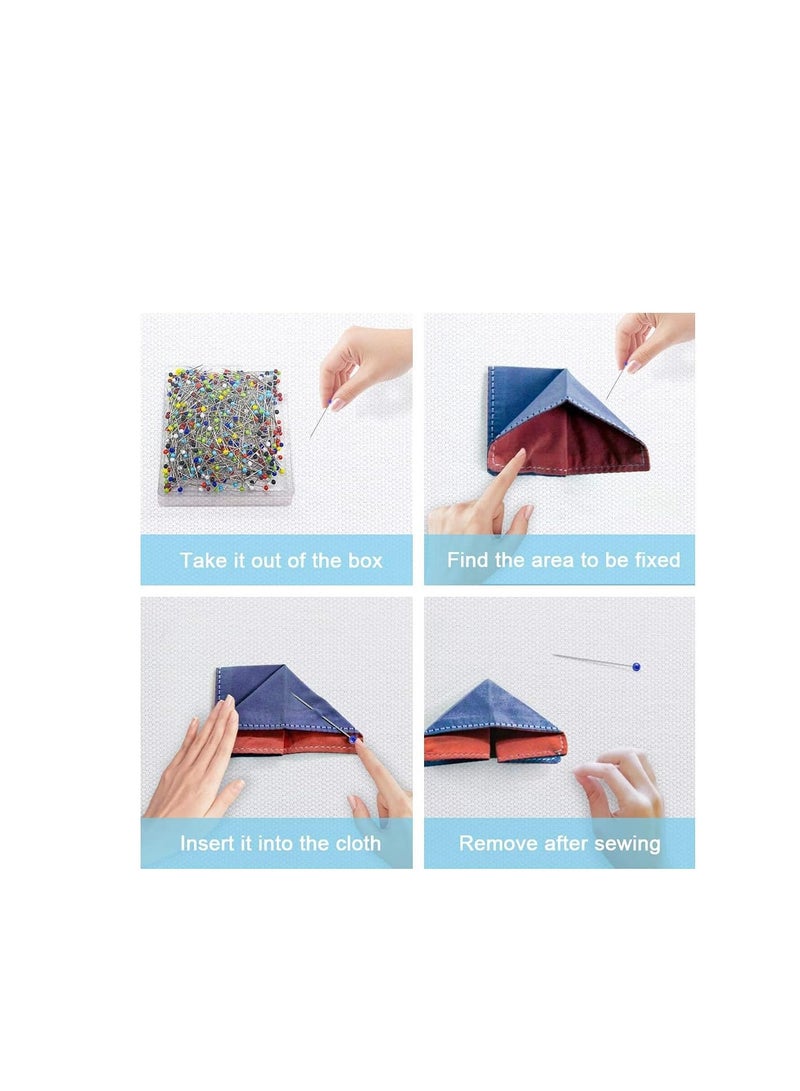 Take it out of the box

Find the area to be fixed

Insert it into the cloth

Remove after sewing