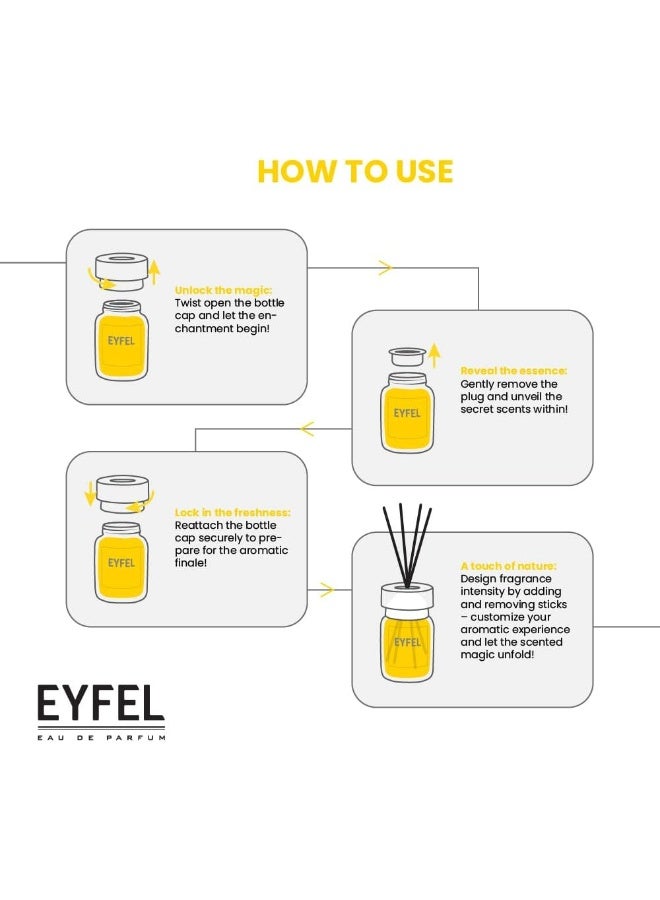 HOW TO USE

EYFEL

Unlock the magic:
Twist open the bottle cap and let the enchantment begin!

EYFEL

Reveal the essence:
Gently remove the plug and unveil the secret scents within!

EYFEL

Lock in the freshness:
Reattach the bottle cap securely to prepare for the aromatic finale!

EYFEL

A touch of nature:
Design fragrance intensity by adding and removing sticks – customize your aromatic experience and let the scented magic unfold!

EYFEL
EAU DE PARFUM