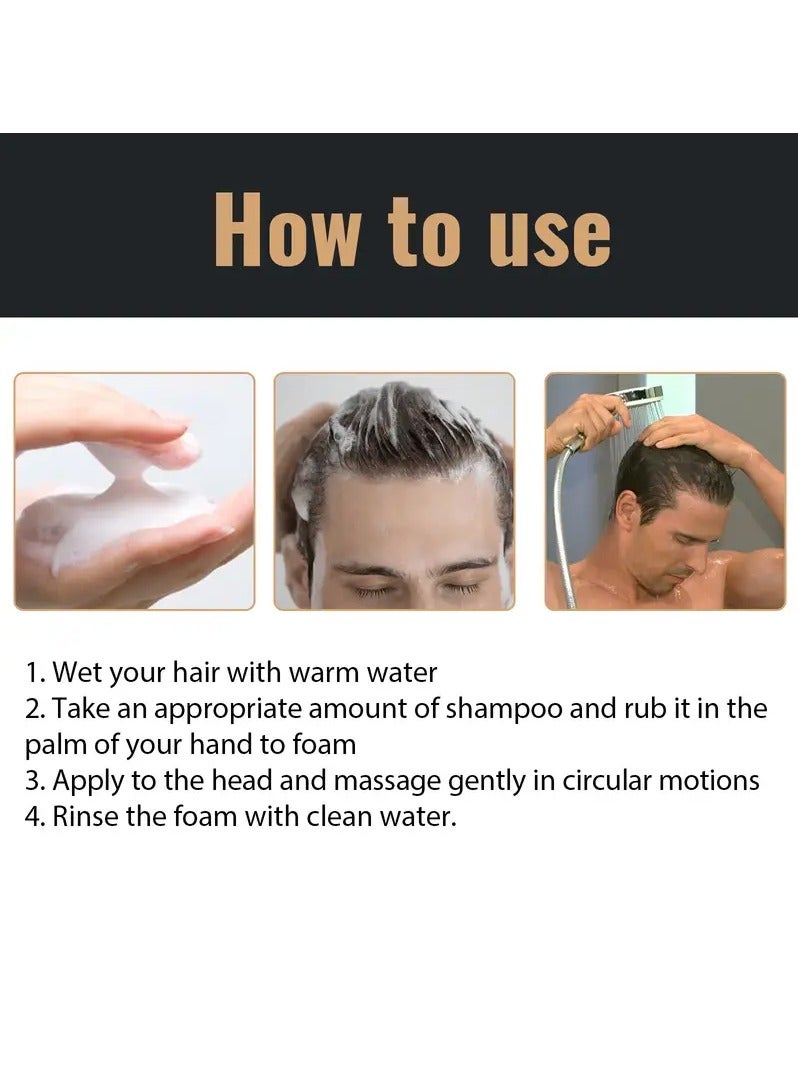 How to use

1. Wet your hair with warm water
2. Take an appropriate amount of shampoo and rub it in the palm of your hand to foam
3. Apply to the head and massage gently in circular motions
4. Rinse the foam with clean water.