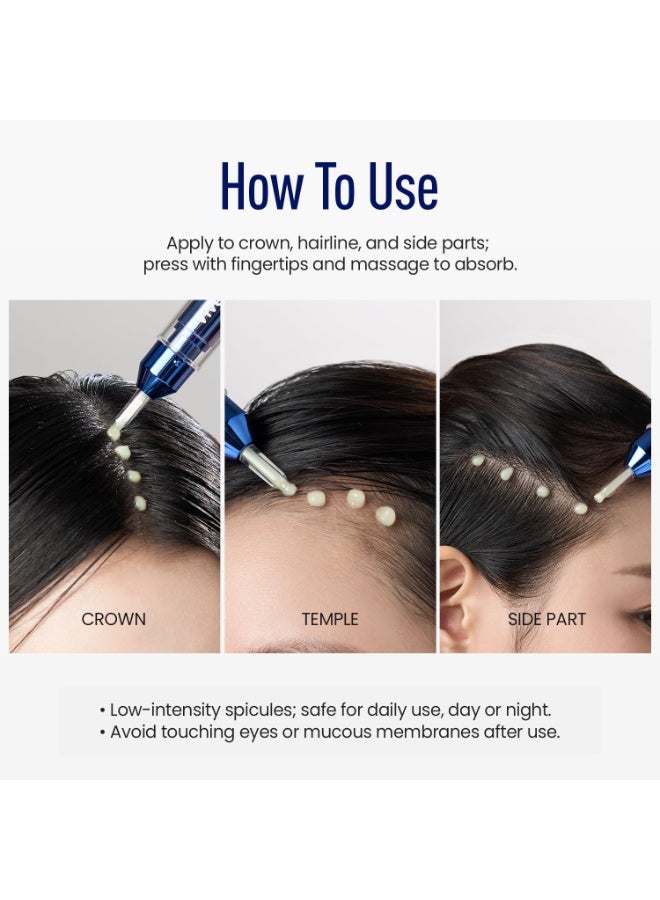 How To Use

Apply to crown, hairline, and side parts; press with fingertips and massage to absorb.

CROWN

TEMPLE

SIDE PART

• Low-intensity spicules; safe for daily use, day or night.
• Avoid touching eyes or mucous membranes after use.