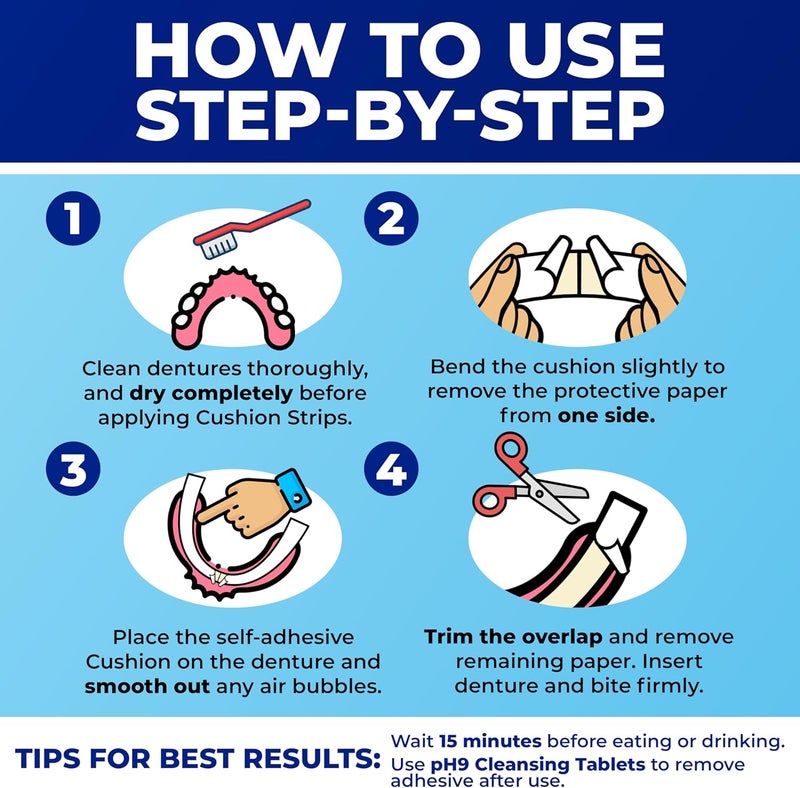 HOW TO USE STEP-BY-STEP

1

Clean dentures thoroughly, and dry completely before applying Cushion Strips.

2

Bend the cushion slightly to remove the protective paper from one side.

3

Place the self-adhesive Cushion on the denture and smooth out any air bubbles.

4

Trim the overlap and remove remaining paper. Insert denture and bite firmly.

TIPS FOR BEST RESULTS:

Wait 15 minutes before eating or drinking.
Use pH9 Cleansing Tablets to remove adhesive after use.