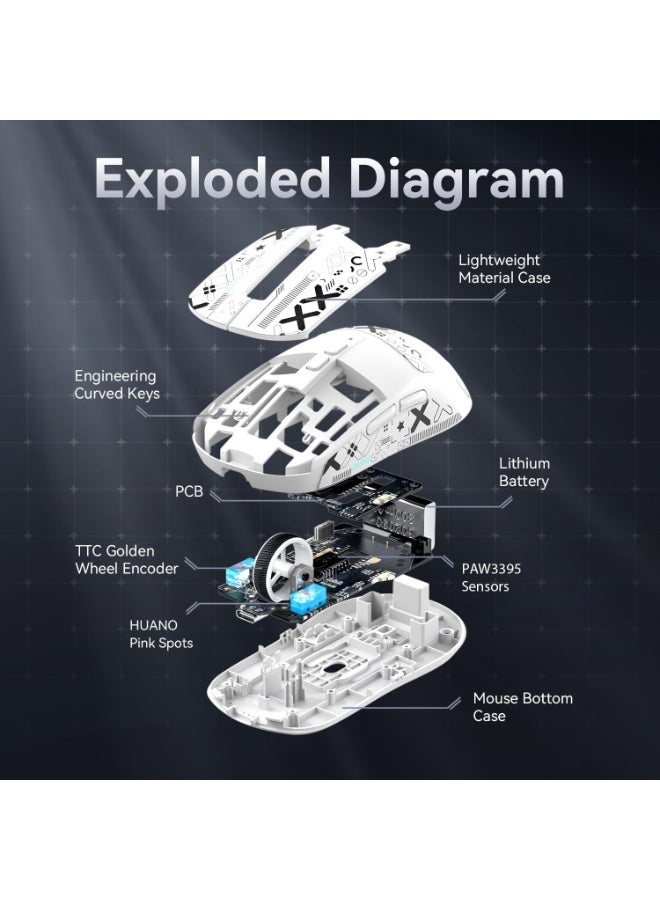 Exploded Diagram

Lightweight Material Case

Engineering Curved Keys

Lithium Battery

PCB

TTC Golden Wheel Encoder

PAW3395 Sensors

HUANO Pink Spots

Mouse Bottom Case