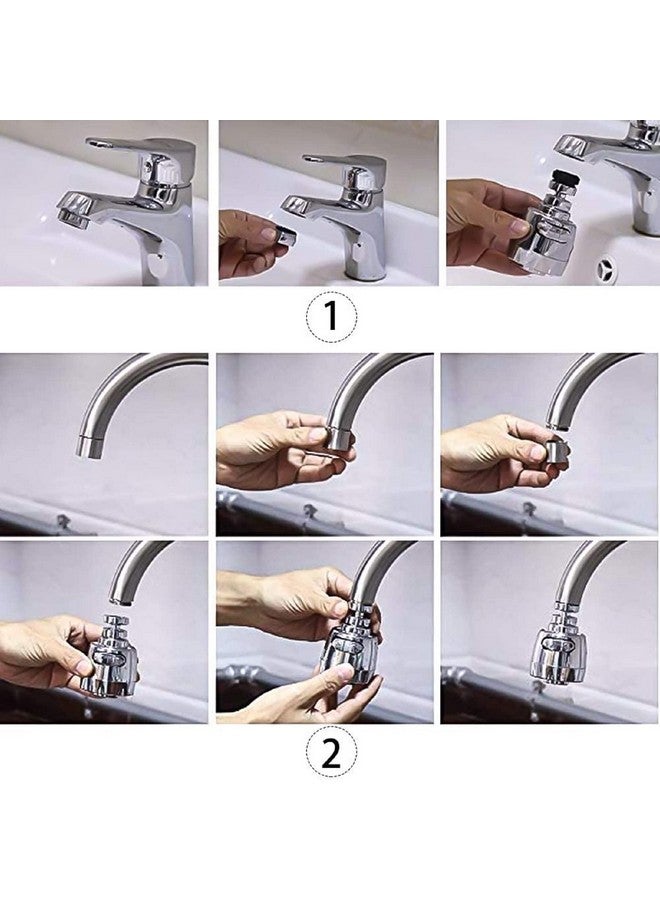 1

2