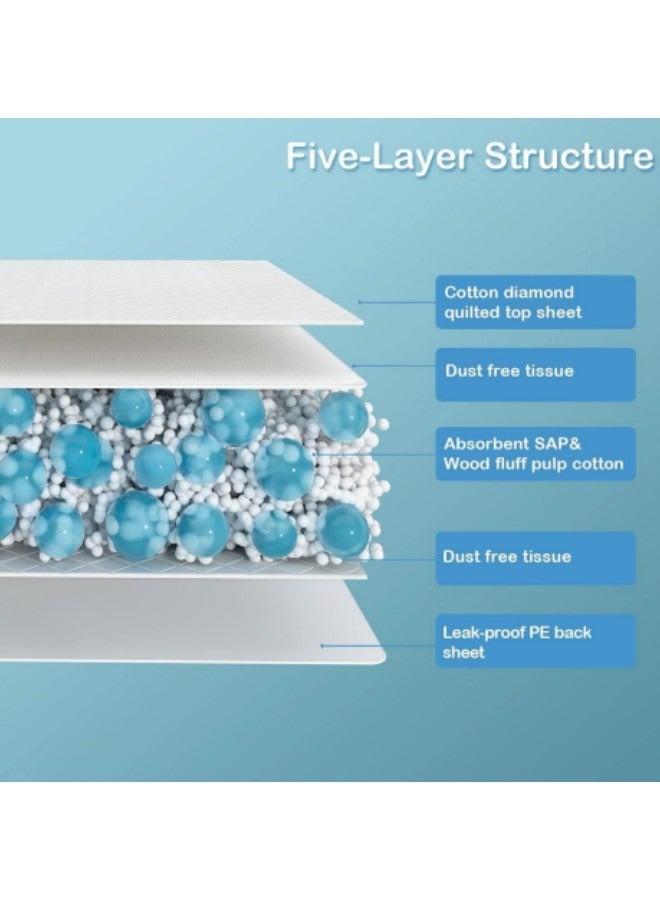 Five-Layer Structure

Cotton diamond quilted top sheet

Dust free tissue

Absorbent SAP& Wood fluff pulp cotton

Dust free tissue

Leak-proof PE back sheet