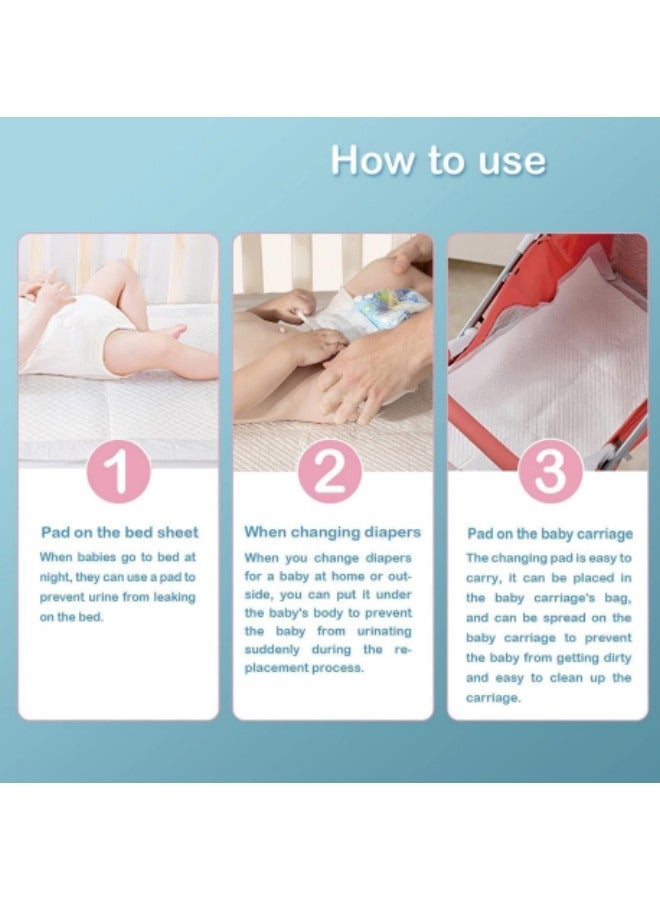 How to use

1

Pad on the bed sheet

When babies go to bed at night, they can use a pad to prevent urine from leaking on the bed.

2

When changing diapers

When you change diapers for a baby at home or outside, you can put it under the baby's body to prevent the baby from urinating suddenly during the replacement process.

3

Pad on the baby carriage

The changing pad is easy to carry, it can be placed in the baby carriage's bag, and can be spread on the baby carriage to prevent the baby from getting dirty and easy to clean up the carriage.