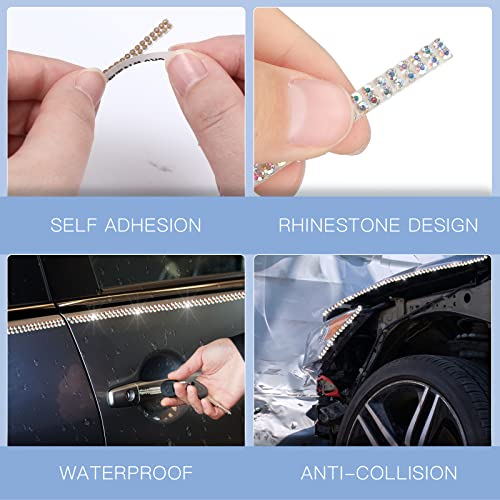 SELF ADHESION

RHINESTONE DESIGN

WATERPROOF

ANTI-COLLISION