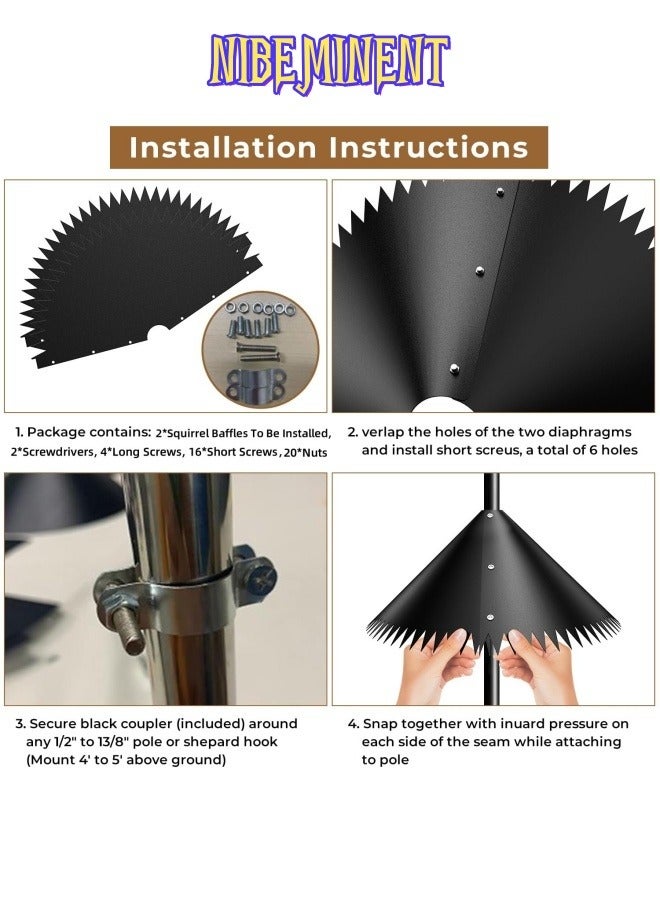 NIBEMINENT

Installation Instructions

1. Package contains: 2*Squirrel Baffles To Be Installed, 2*Screwdrivers, 4*Long Screws, 16*Short Screws, 20*Nuts

2. verlap the holes of the two diaphragms and install short screus, a total of 6 holes

3. Secure black coupler (included) around any 1/2" to 13/8" pole or shepard hook (Mount 4' to 5' above ground)

4. Snap together with inuard pressure on each side of the seam while attaching to pole