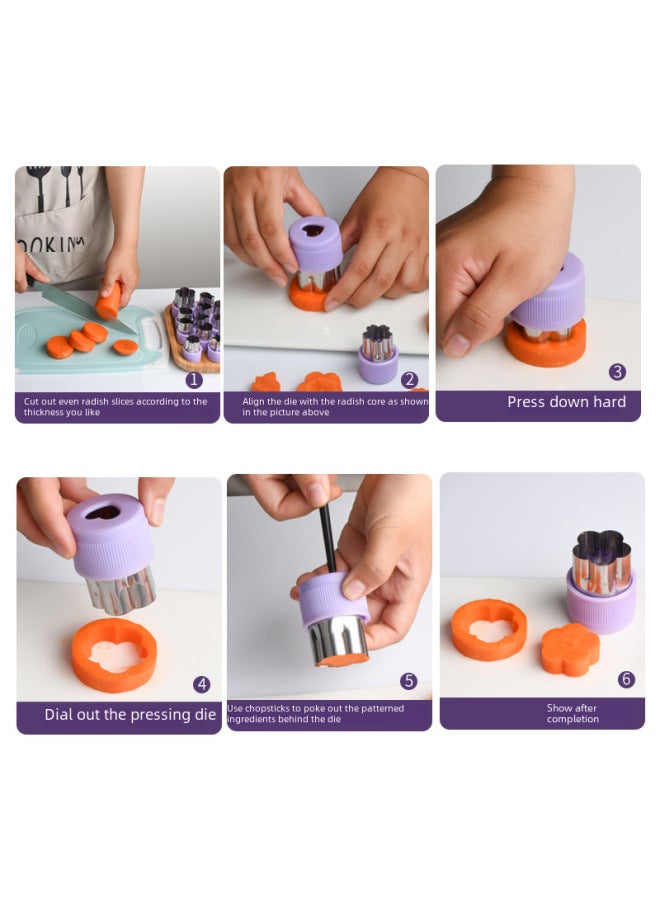 OOKIN

1

Cut out even radish slices according to the thickness you like

2

Align the die with the radish core as shown in the picture above

3

Press down hard

4

Dial out the pressing die

5

Use chopsticks to poke out the patterned ingredients behind the die

6

Show after completion