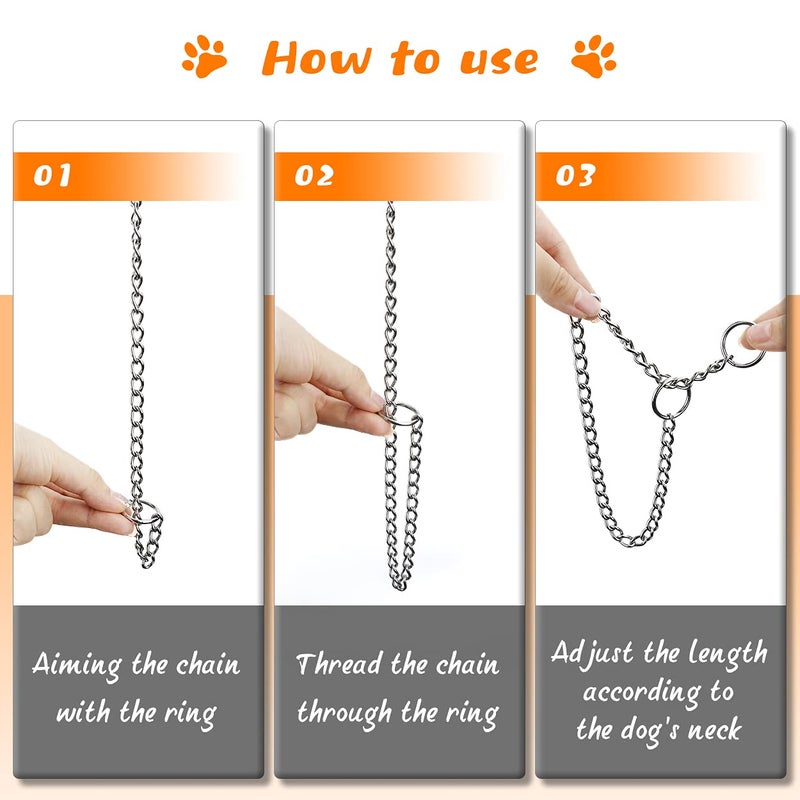 How to use

01

Aiming the chain with the ring

02

Thread the chain through the ring

03

Adjust the length according to the dog's neck