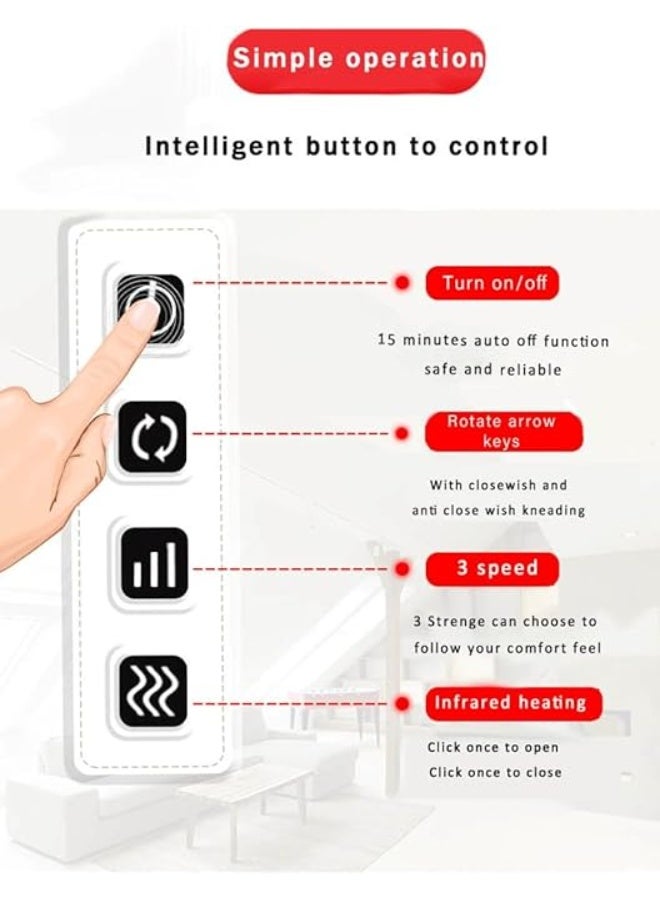 Simple operation

Intelligent button to control

Turn on/off

15 minutes auto off function safe and reliable

Rotate arrow keys

With closewish and anti close wish kneading

3 speed

3 Strenge can choose to follow your comfort feel

Infrared heating

Click once to open
Click once to close