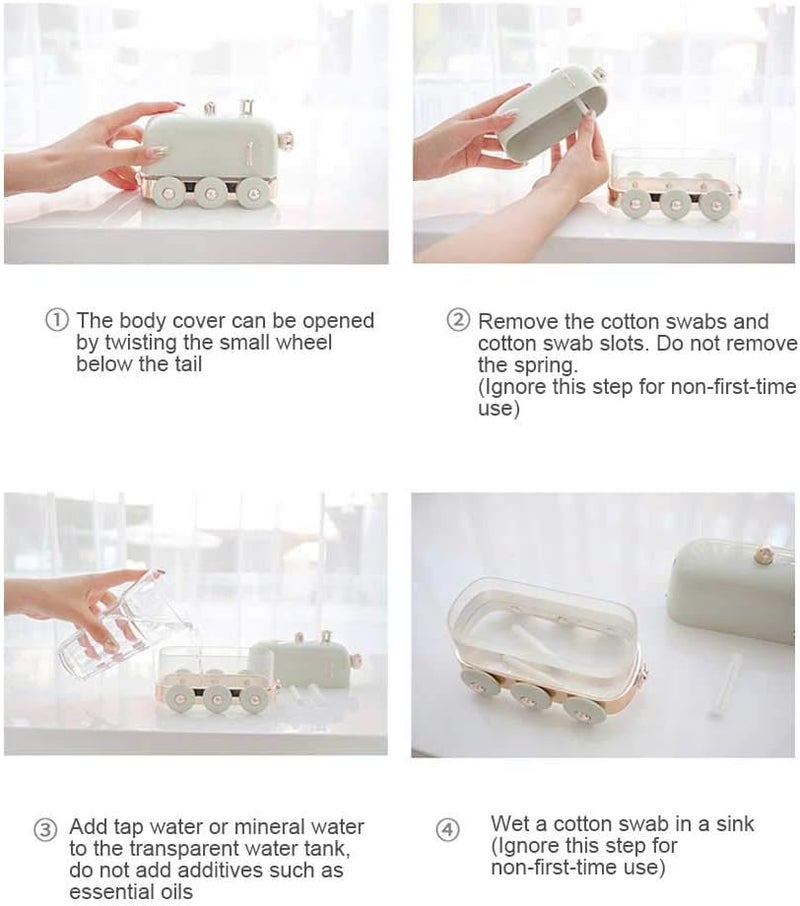 ① The body cover can be opened by twisting the small wheel below the tail

② Remove the cotton swabs and cotton swab slots. Do not remove the spring.
(Ignore this step for non-first-time use)

③ Add tap water or mineral water to the transparent water tank, do not add additives such as essential oils

④ Wet a cotton swab in a sink (Ignore this step for non-first-time use)