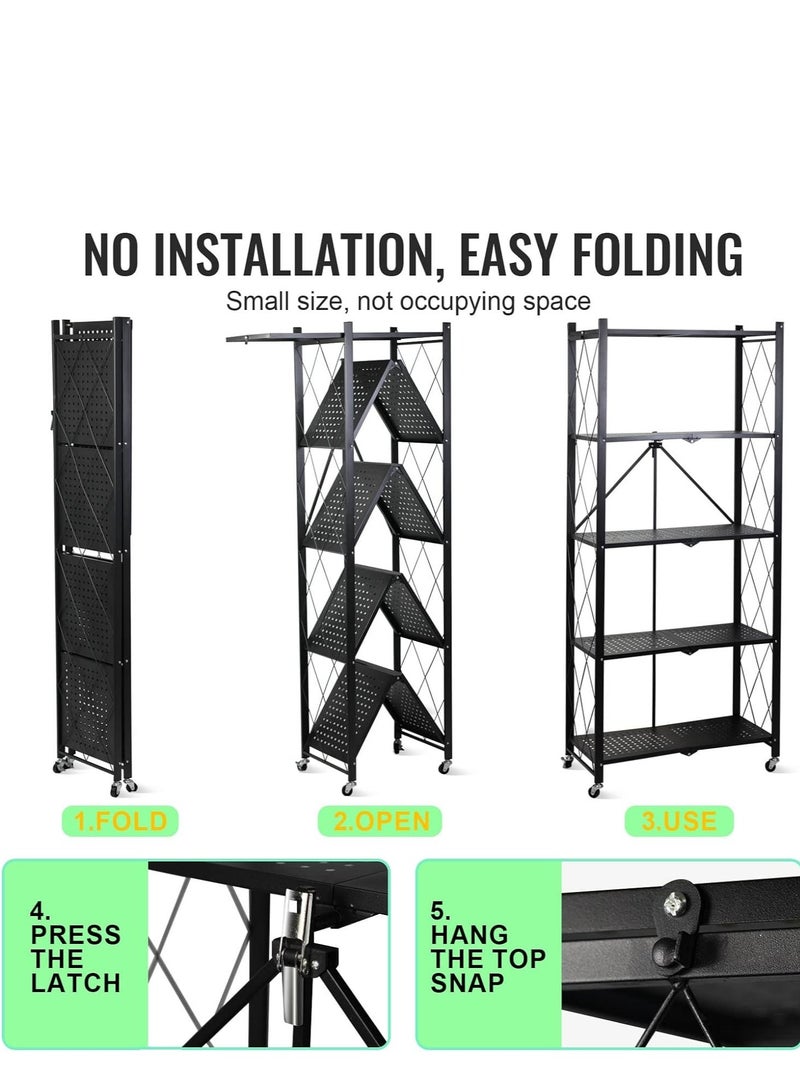 NO INSTALLATION, EASY FOLDING
Small size, not occupying space

1.FOLD

2.OPEN

3.USE

4.
PRESS
THE
LATCH

5.
HANG
THE TOP
SNAP