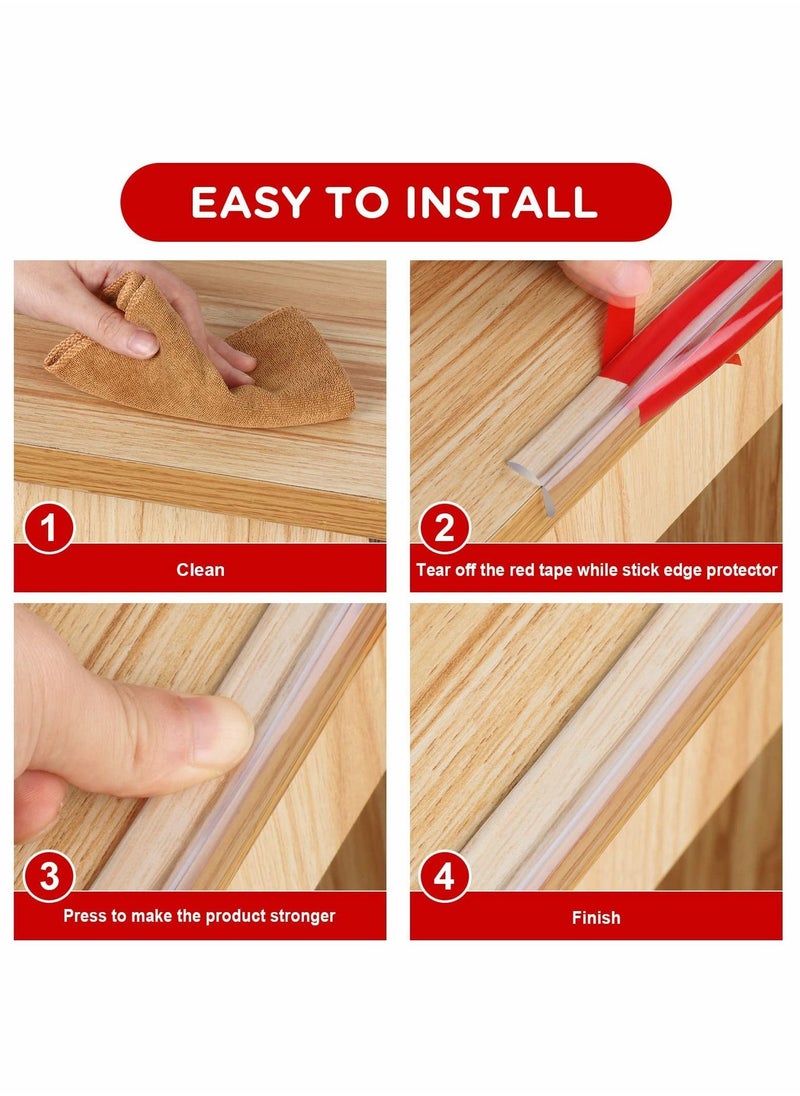 EASY TO INSTALL

1
Clean

2
Tear off the red tape while stick edge protector

3
Press to make the product stronger

4
Finish