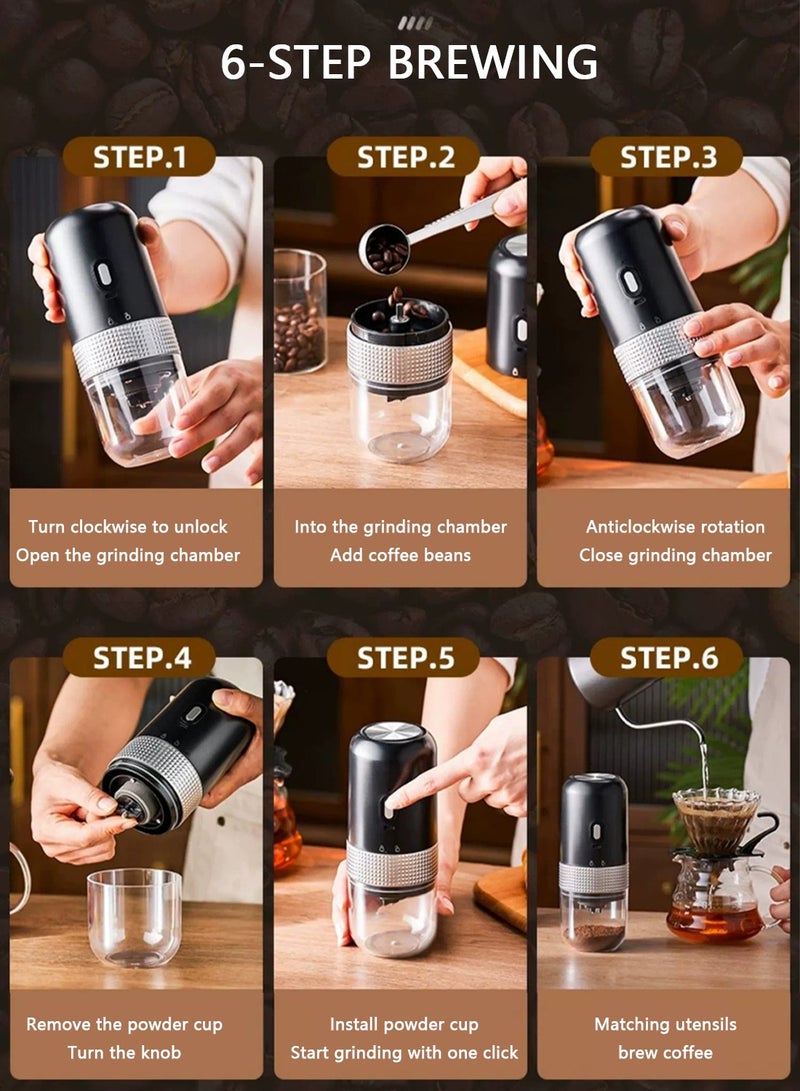 6-STEP BREWING

STEP.1

Turn clockwise to unlock
Open the grinding chamber

STEP.2

Into the grinding chamber
Add coffee beans

STEP.3

Anticlockwise rotation
Close grinding chamber

STEP.4

Remove the powder cup
Turn the knob

STEP.5

Install powder cup
Start grinding with one click

STEP.6

Matching utensils
brew coffee