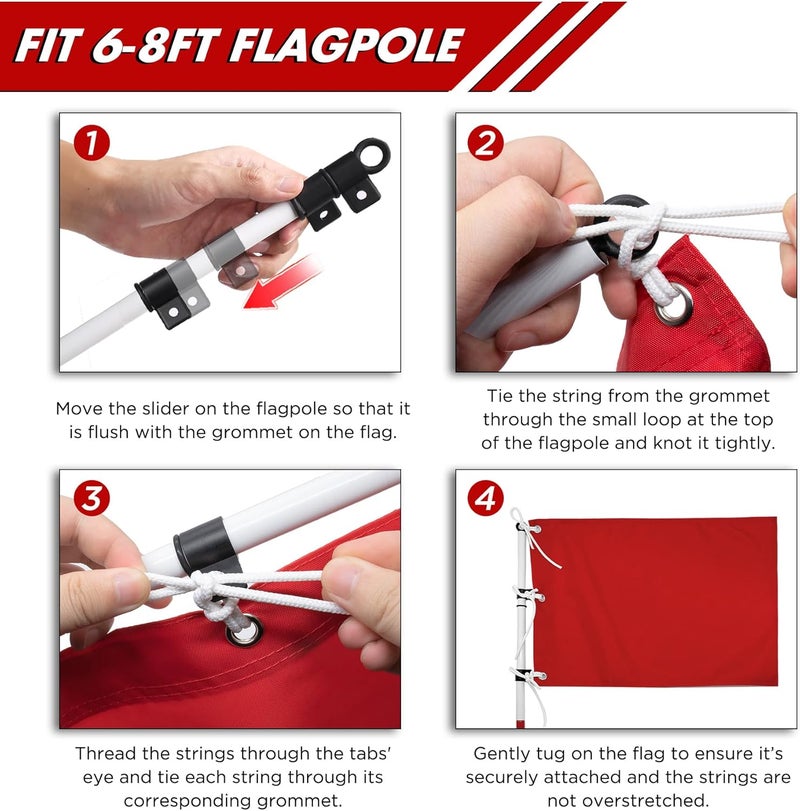 FIT 6-8FT FLAGPOLE

1

Move the slider on the flagpole so that it is flush with the grommet on the flag.

2

Tie the string from the grommet through the small loop at the top of the flagpole and knot it tightly.

3

Thread the strings through the tabs' eye and tie each string through its corresponding grommet.

4

Gently tug on the flag to ensure it's securely attached and the strings are not overstretched.