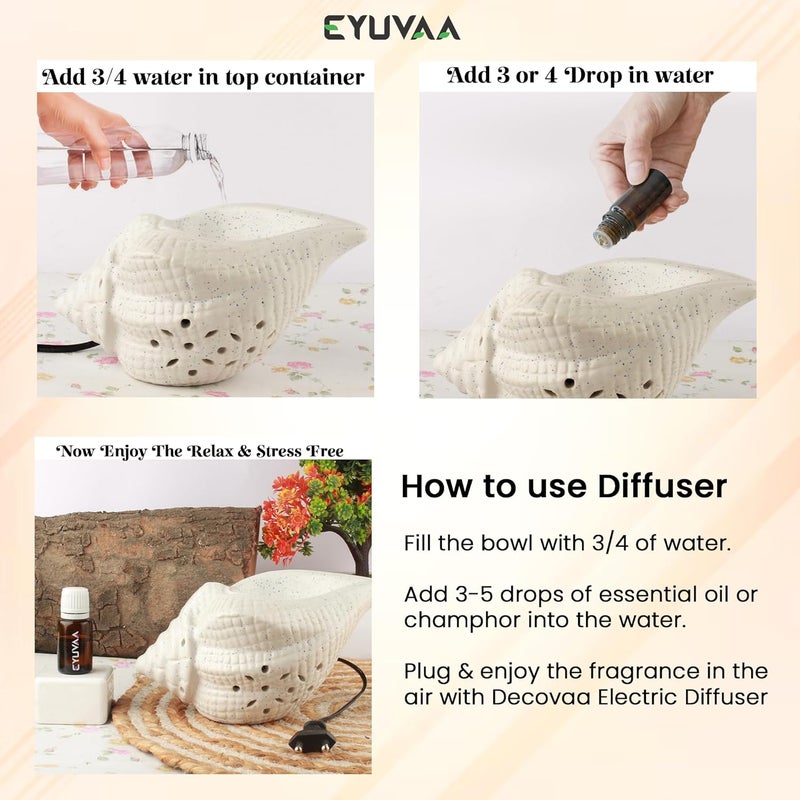 EYUVAA

Add 3/4 water in top container

Add 3 or 4 Drop in water

Now Enjoy The Relax & Stress Free

EYUVAA

How to use Diffuser

Fill the bowl with 3/4 of water.

Add 3-5 drops of essential oil or champhor into the water.

Plug & enjoy the fragrance in the air with Decovaa Electric Diffuser