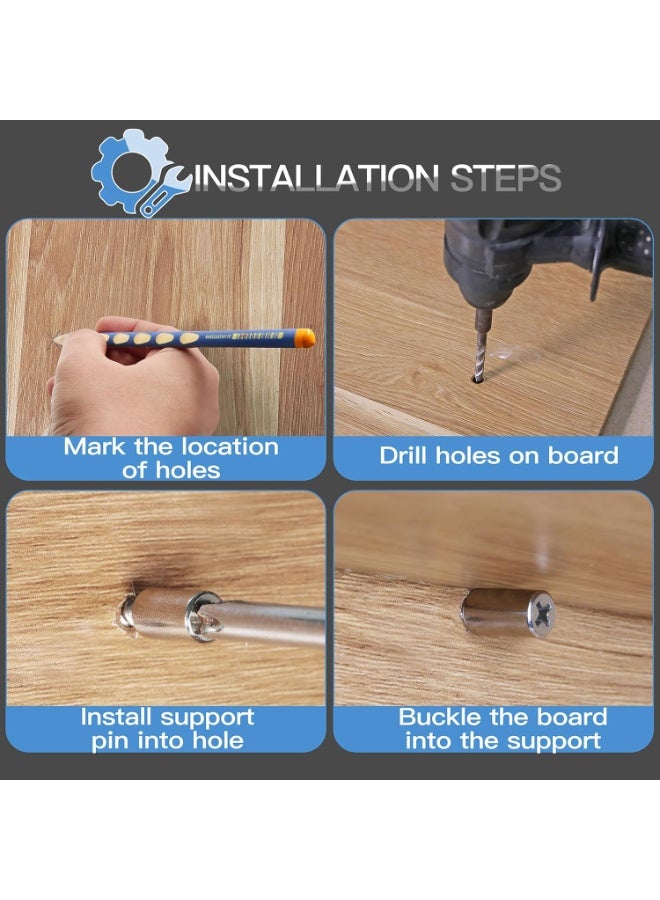 INSTALLATION STEPS

Mark the location of holes

Drill holes on board

Install support pin into hole

Buckle the board into the support