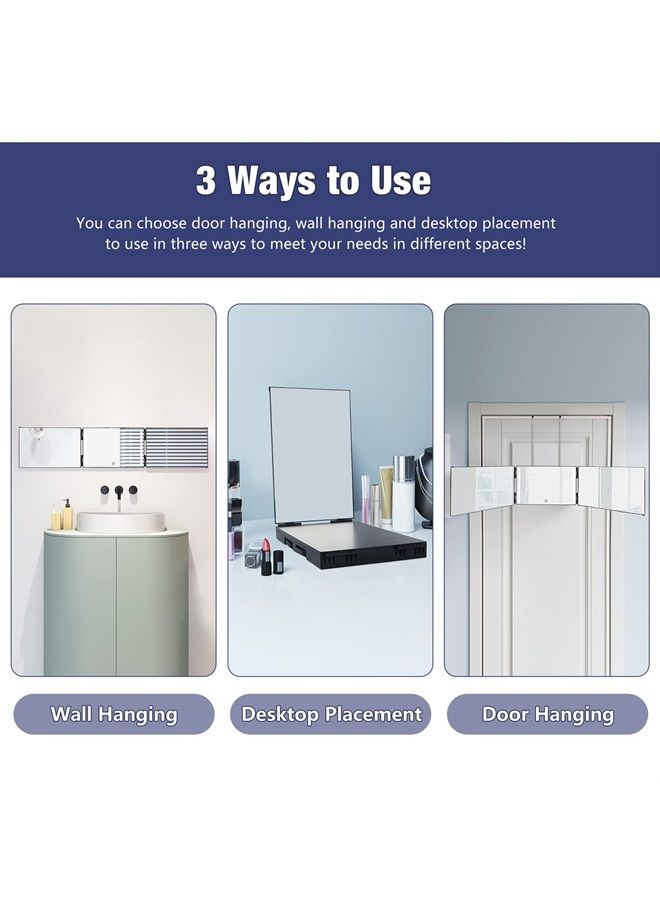 3 Ways to Use

You can choose door hanging, wall hanging and desktop placement to use in three ways to meet your needs in different spaces!

Wall Hanging

Desktop Placement

Door Hanging