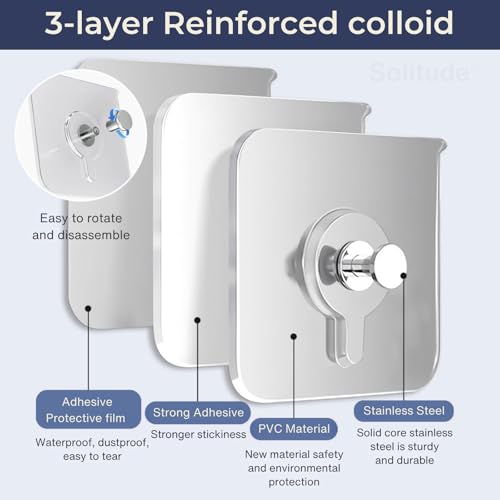 3-layer Reinforced colloid

Solitude

Easy to rotate and disassemble

Adhesive Protective film

Waterproof, dustproof, easy to tear

Strong Adhesive

Stronger stickiness

PVC Material

New material safety and environmental protection

Stainless Steel

Solid core stainless steel is sturdy and durable