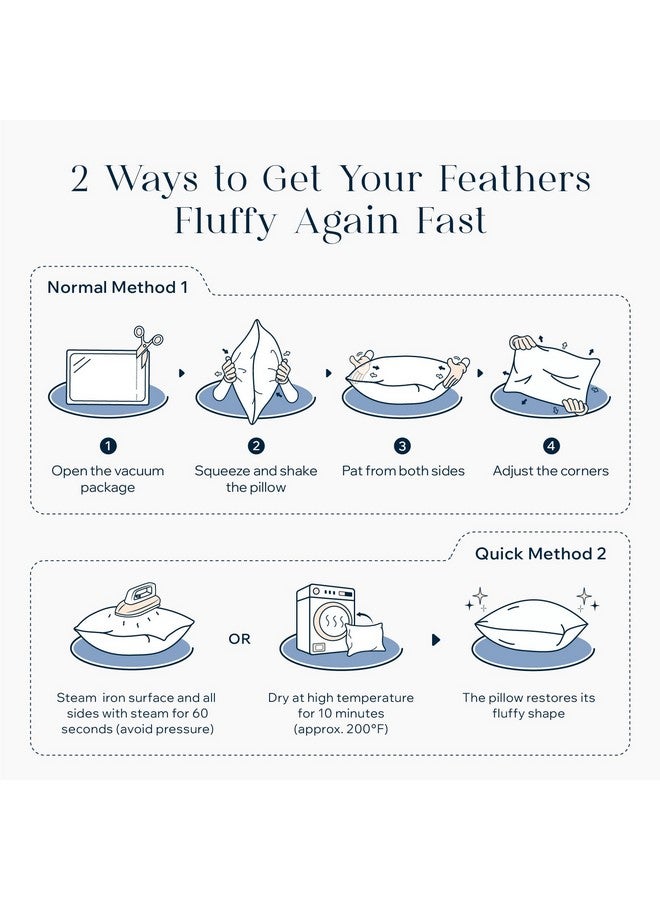 2 Ways to Get Your Feathers Fluffy Again Fast

Normal Method 1

1
Open the vacuum package

2
Squeeze and shake the pillow

3
Pat from both sides

4
Adjust the corners

Quick Method 2

Steam iron surface and all sides with steam for 60 seconds (avoid pressure)

OR

Dry at high temperature for 10 minutes (approx. 200°F)

The pillow restores its fluffy shape