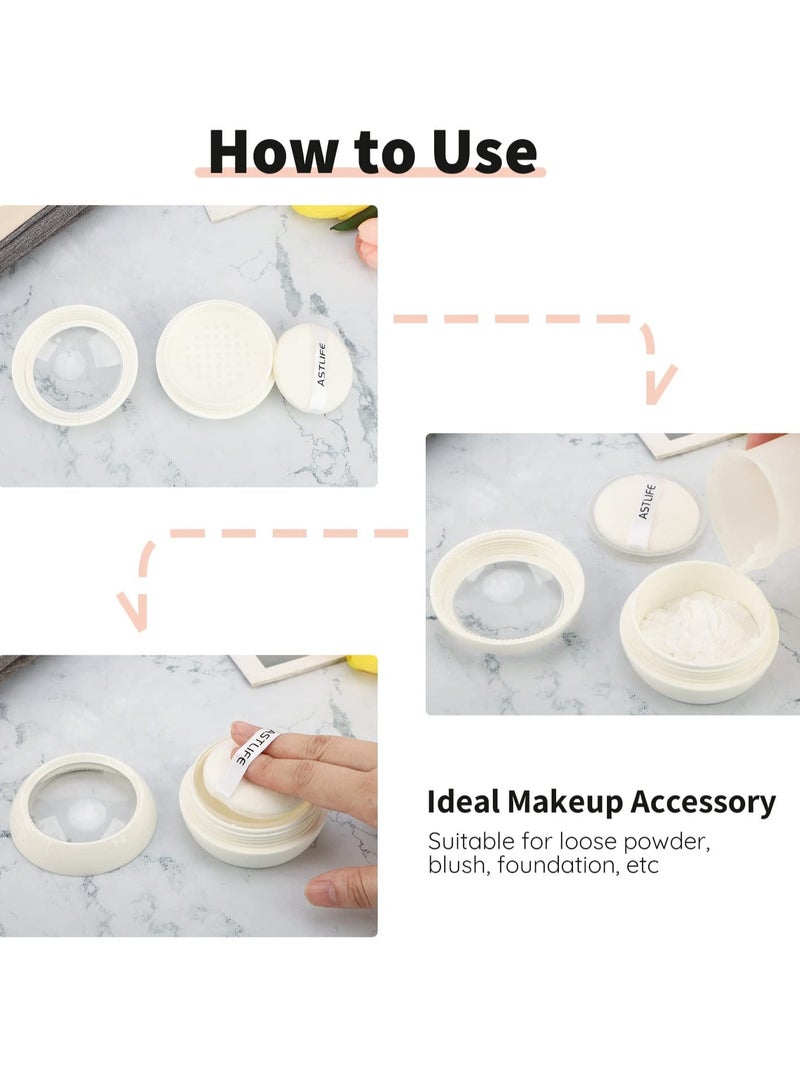 How to Use

ASTLIFE

ASTLIFE

ASTLIFE

Ideal Makeup Accessory

Suitable for loose powder, blush, foundation, etc