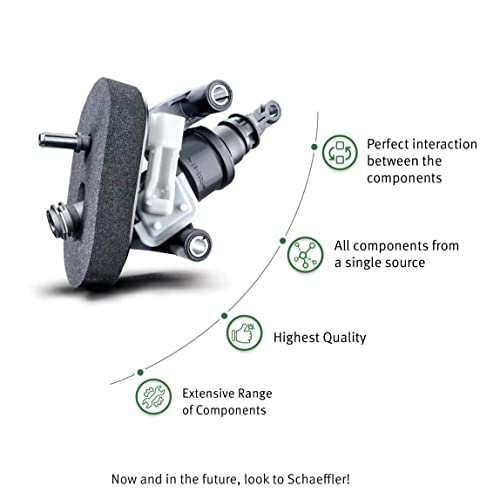 Perfect interaction between the components

All components from a single source

Highest Quality

Extensive Range of Components

Now and in the future, look to Schaeffler!