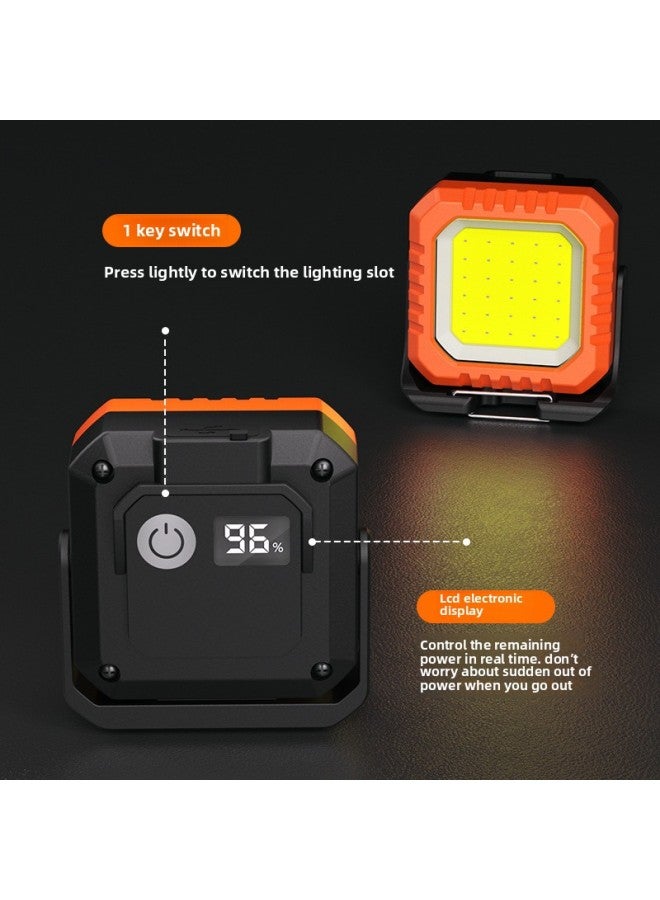 1 key switch

Press lightly to switch the lighting slot

96%

Lcd electronic display

Control the remaining power in real time. don't worry about sudden out of power when you go out