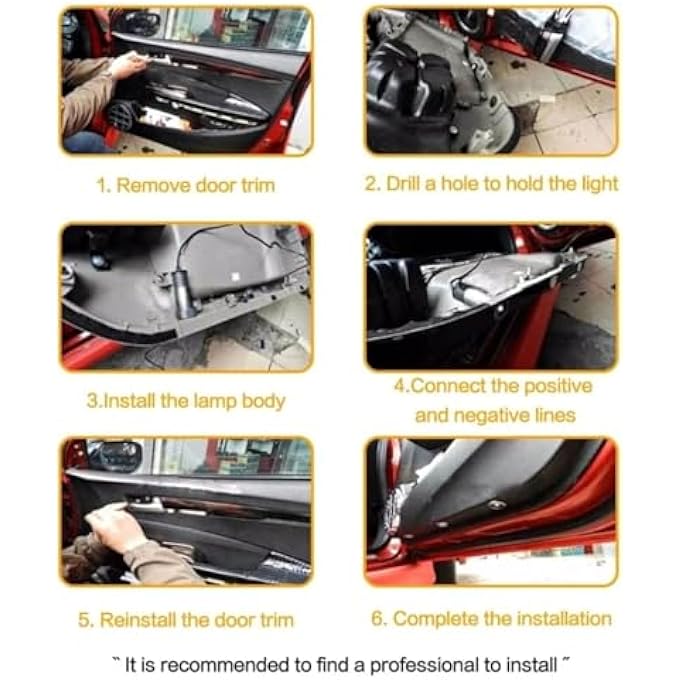 1. Remove door trim

2. Drill a hole to hold the light

3.Install the lamp body

4.Connect the positive and negative lines

5. Reinstall the door trim

6. Complete the installation

" It is recommended to find a professional to install "