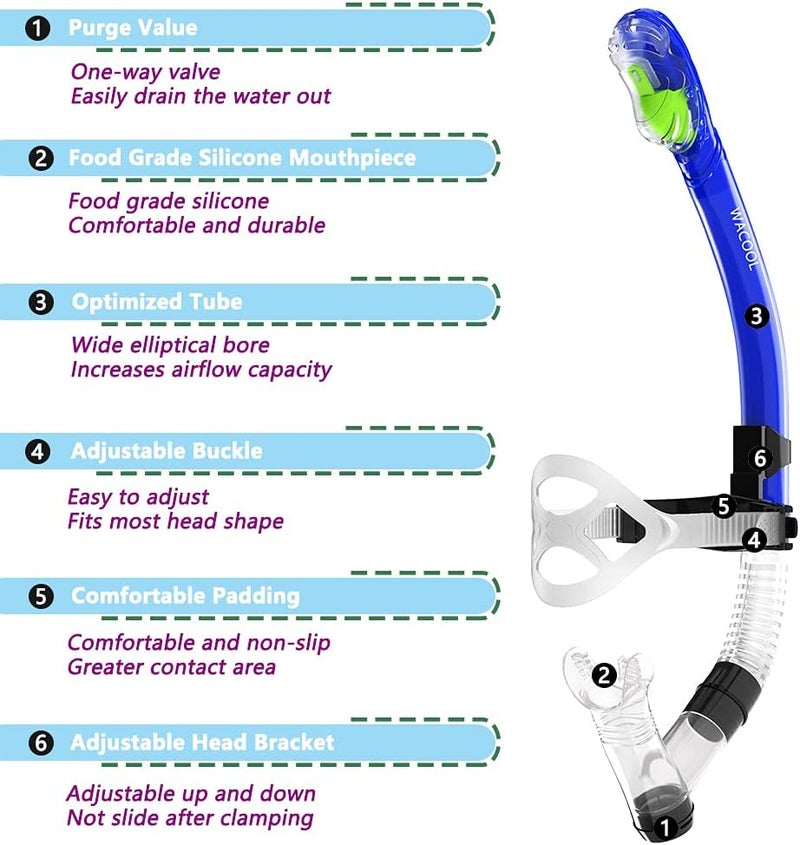 1 Purge Value

One-way valve
Easily drain the water out

2 Food Grade Silicone Mouthpiece

Food grade silicone
Comfortable and durable

3 Optimized Tube

Wide elliptical bore
Increases airflow capacity

4 Adjustable Buckle

Easy to adjust
Fits most head shape

5 Comfortable Padding

Comfortable and non-slip
Greater contact area

6 Adjustable Head Bracket

Adjustable up and down
Not slide after clamping

WACOOL

3

6

5

4

2

1