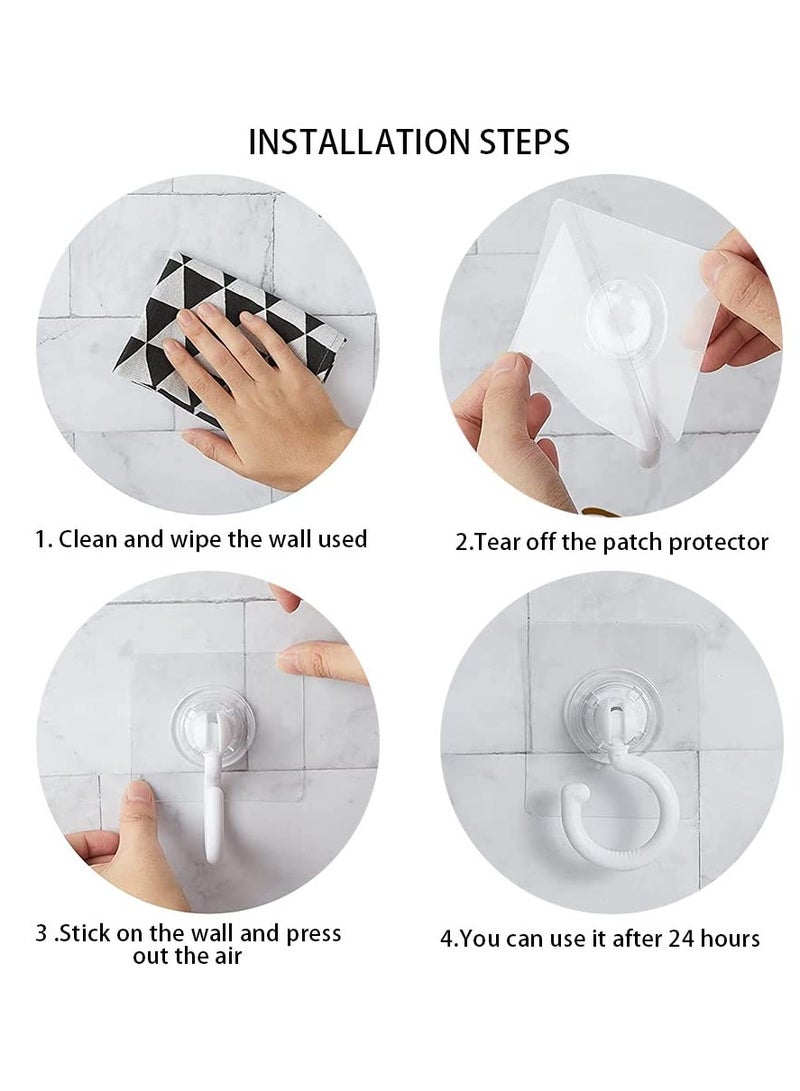 INSTALLATION STEPS

1. Clean and wipe the wall used

2.Tear off the patch protector

3 .Stick on the wall and press out the air

4.You can use it after 24 hours