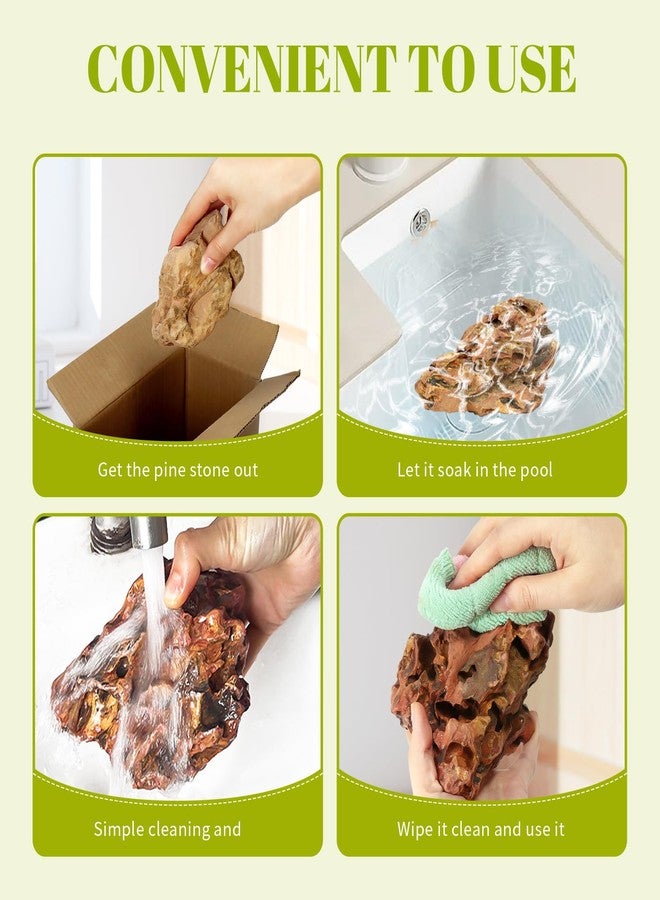 CONVENIENT TO USE

Get the pine stone out

Let it soak in the pool

Simple cleaning and

Wipe it clean and use it