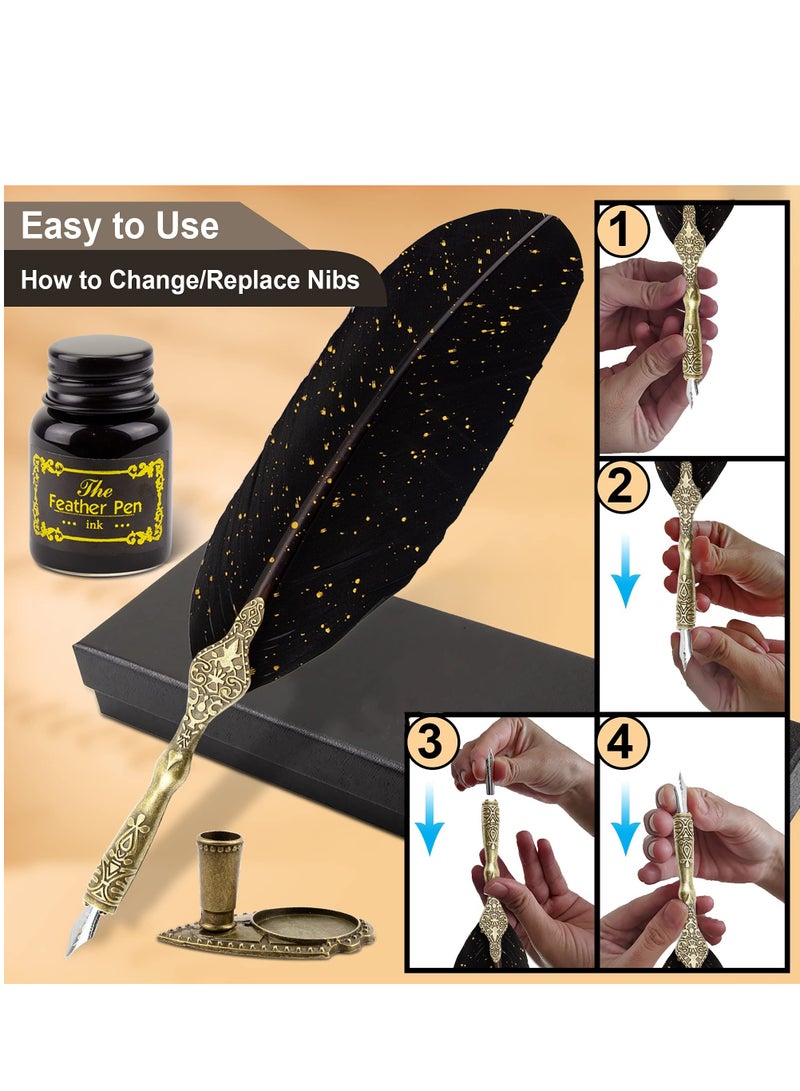 Easy to Use

How to Change/Replace Nibs

The Feather Pen

ink

1

2

3

4