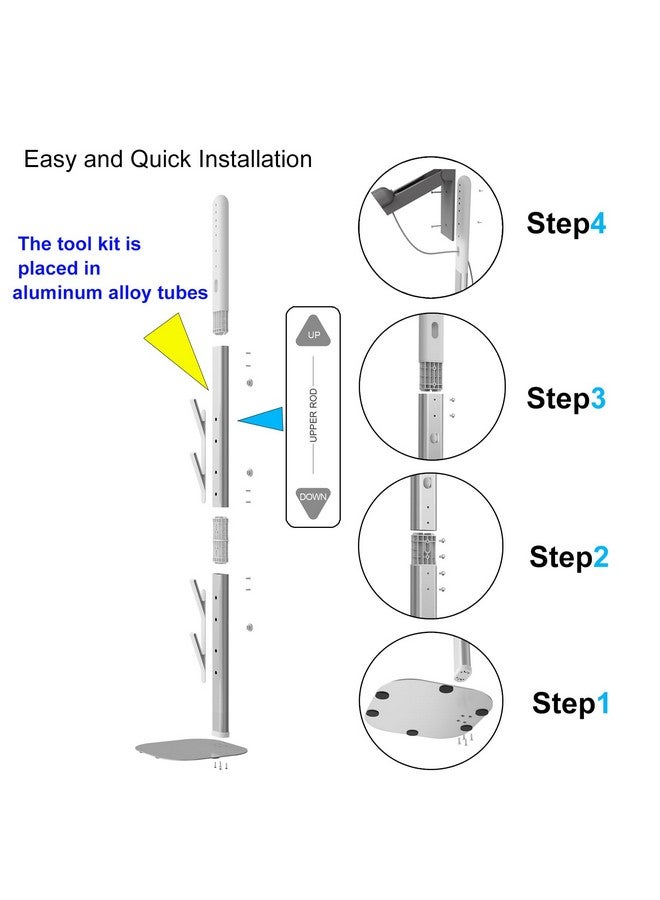 Easy and Quick Installation

The tool kit is placed in aluminum alloy tubes

UP

UPPER ROD

DOWN

Step4

Step3

Step2

Step1