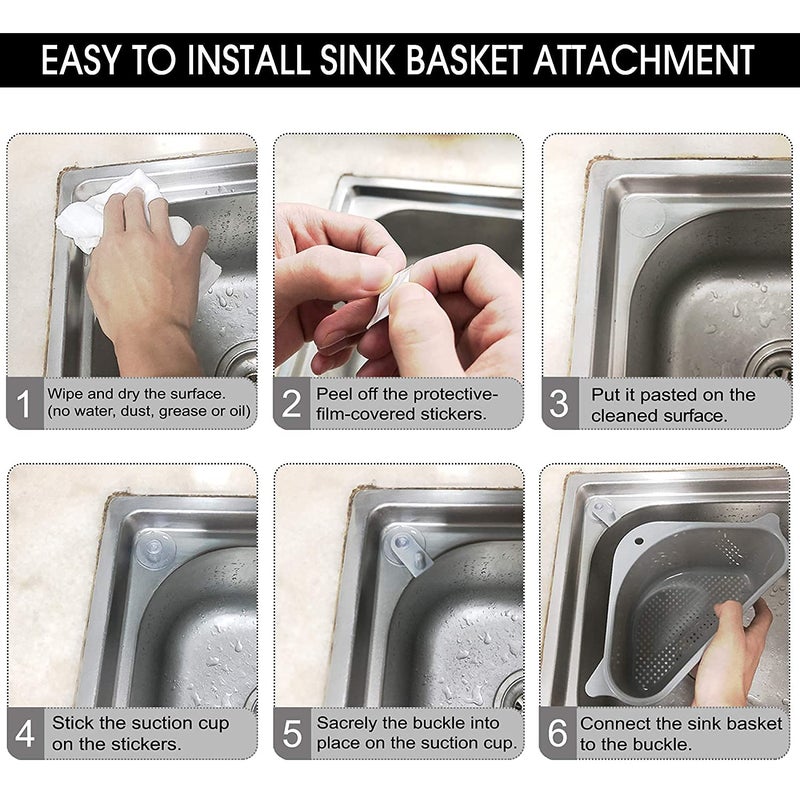 EASY TO INSTALL SINK BASKET ATTACHMENT

1 Wipe and dry the surface. (no water, dust, grease or oil)

2 Peel off the protective-film-covered stickers.

3 Put it pasted on the cleaned surface.

4 Stick the suction cup on the stickers.

5 Sacrely the buckle into place on the suction cup.

6 Connect the sink basket to the buckle.