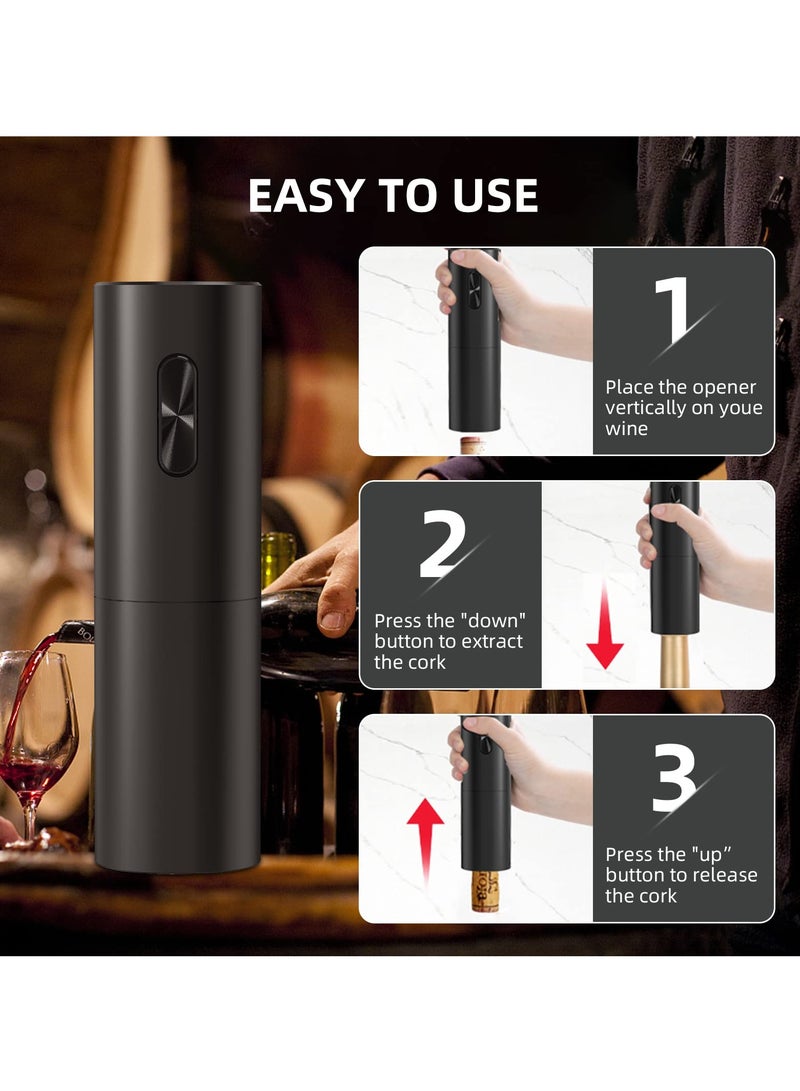 EASY TO USE

1
Place the opener vertically on youe wine

2
Press the "down" button to extract the cork

3
Press the "up" button to release the cork