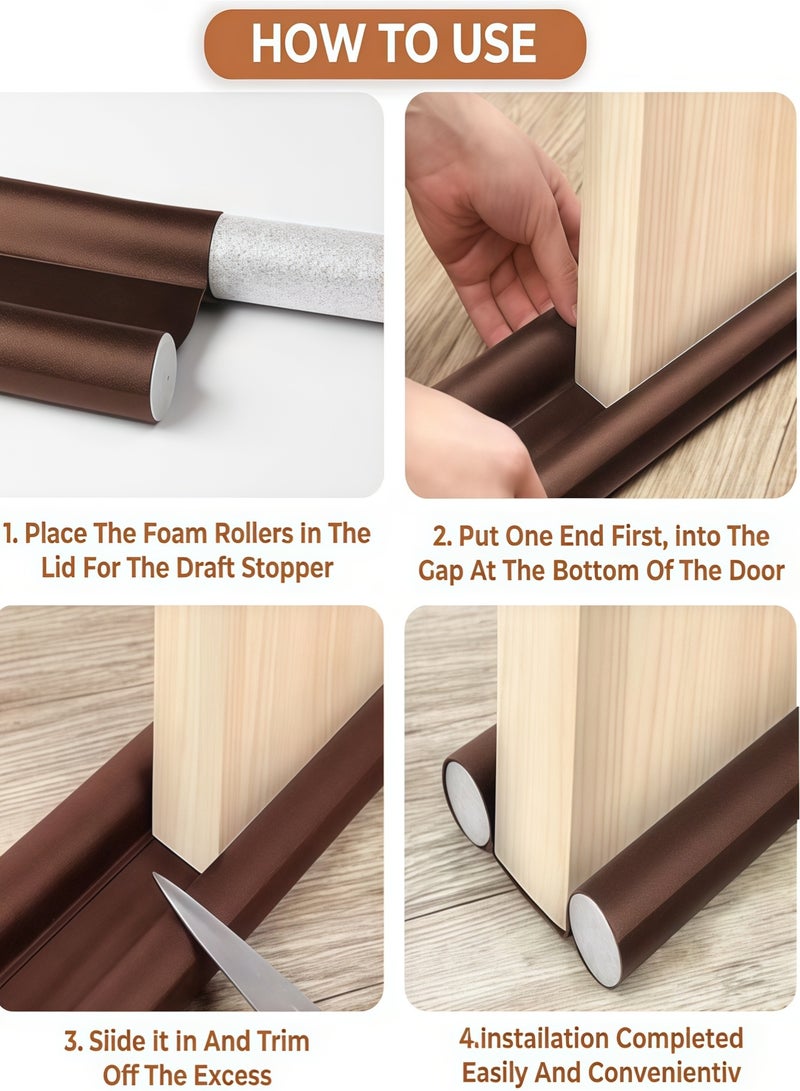 HOW TO USE

1. Place The Foam Rollers in The Lid For The Draft Stopper

2. Put One End First, into The Gap At The Bottom Of The Door

3. Siide it in And Trim Off The Excess

4.instailation Completed Easily And Convenientiv