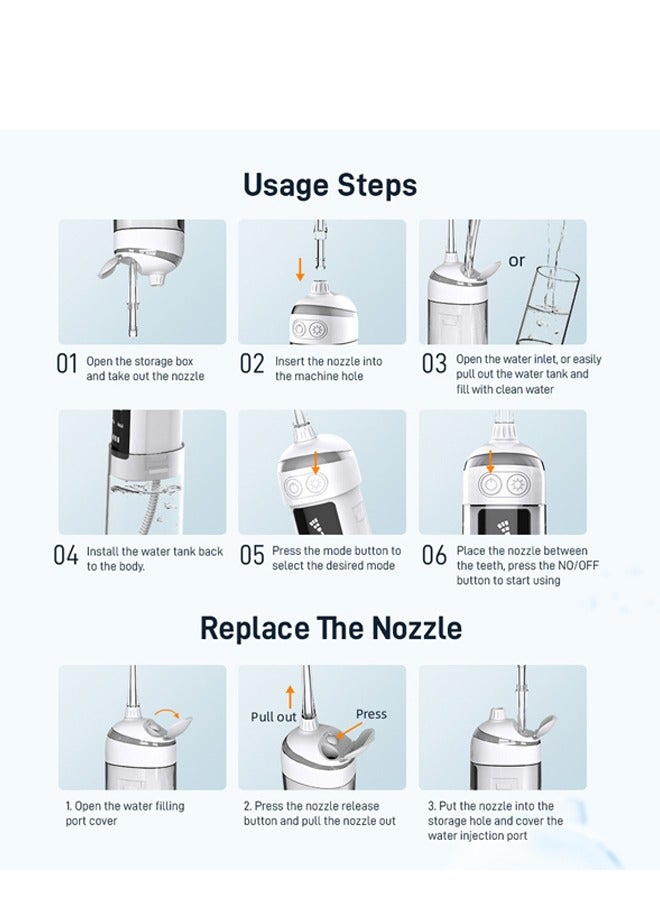 Usage Steps

or

01 Open the storage box and take out the nozzle

02 Insert the nozzle into the machine hole

03 Open the water inlet, or easily pull out the water tank and fill with clean water

04 Install the water tank back to the body.

05 Press the mode button to select the desired mode

06 Place the nozzle between the teeth, press the NO/OFF button to start using

Replace The Nozzle

Pull out

Press

1. Open the water filling port cover

2. Press the nozzle release button and pull the nozzle out

3. Put the nozzle into the storage hole and cover the water injection port