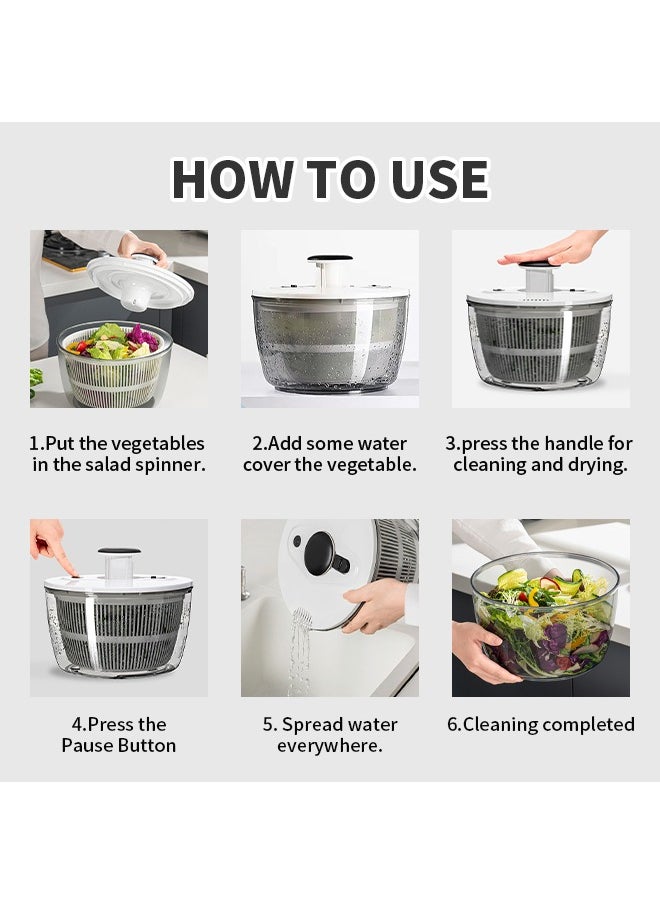 HOW TO USE

1.Put the vegetables in the salad spinner.

2.Add some water cover the vegetable.

3.press the handle for cleaning and drying.

4.Press the Pause Button

5. Spread water everywhere.

6.Cleaning completed