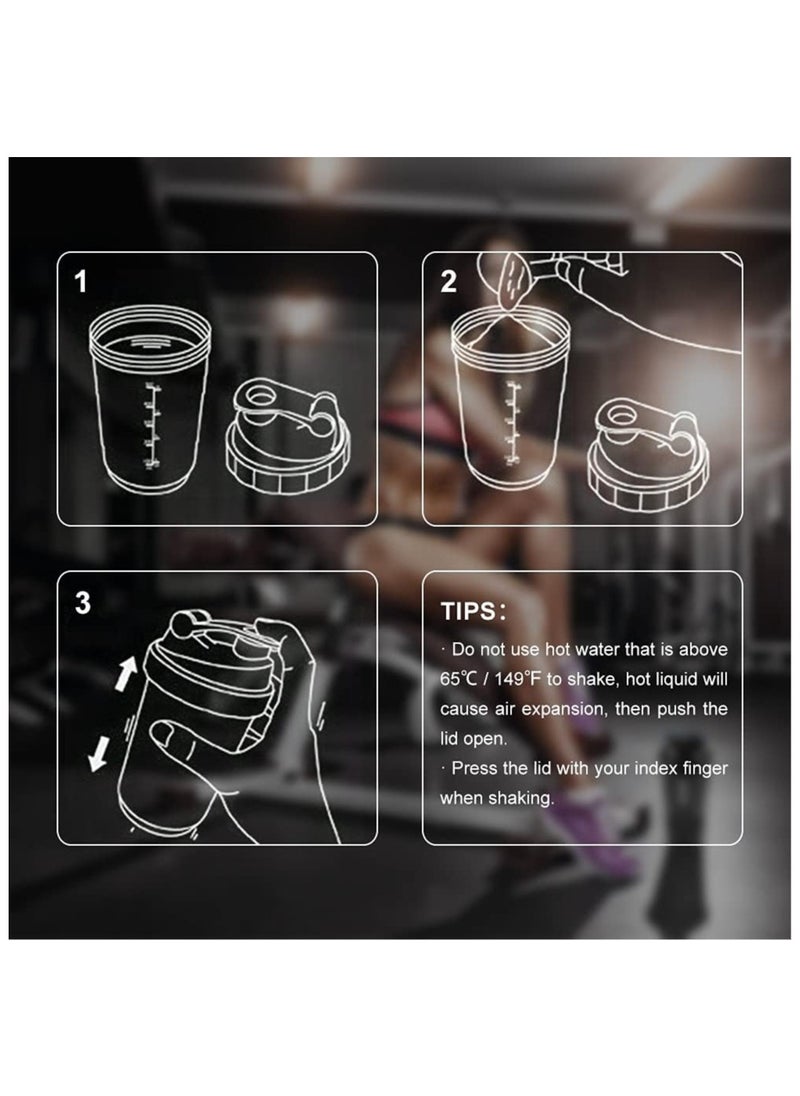 1

2

3

TIPS:

· Do not use hot water that is above 65℃ / 149°F to shake, hot liquid will cause air expansion, then push the lid open.

· Press the lid with your index finger when shaking.