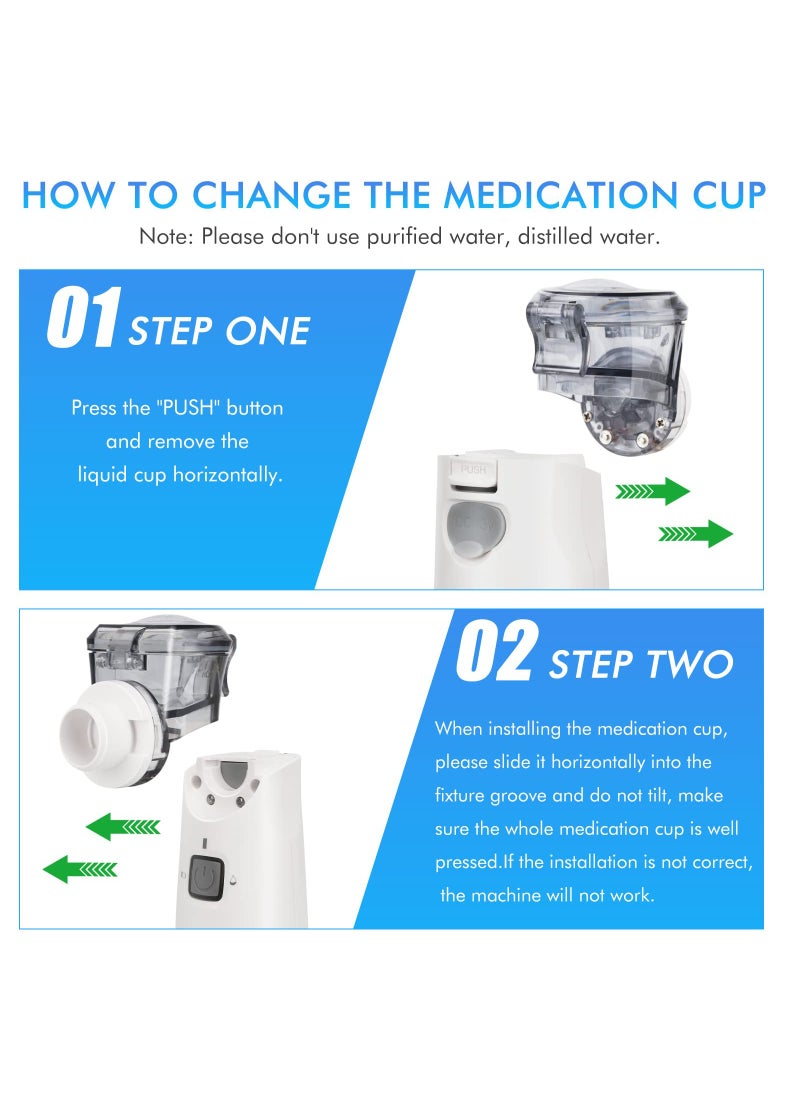 HOW TO CHANGE THE MEDICATION CUP
Note: Please don't use purified water, distilled water.

01 STEP ONE

Press the "PUSH" button and remove the liquid cup horizontally.

PUSH

02 STEP TWO

When installing the medication cup, please slide it horizontally into the fixture groove and do not tilt, make sure the whole medication cup is well pressed.If the installation is not correct, the machine will not work.