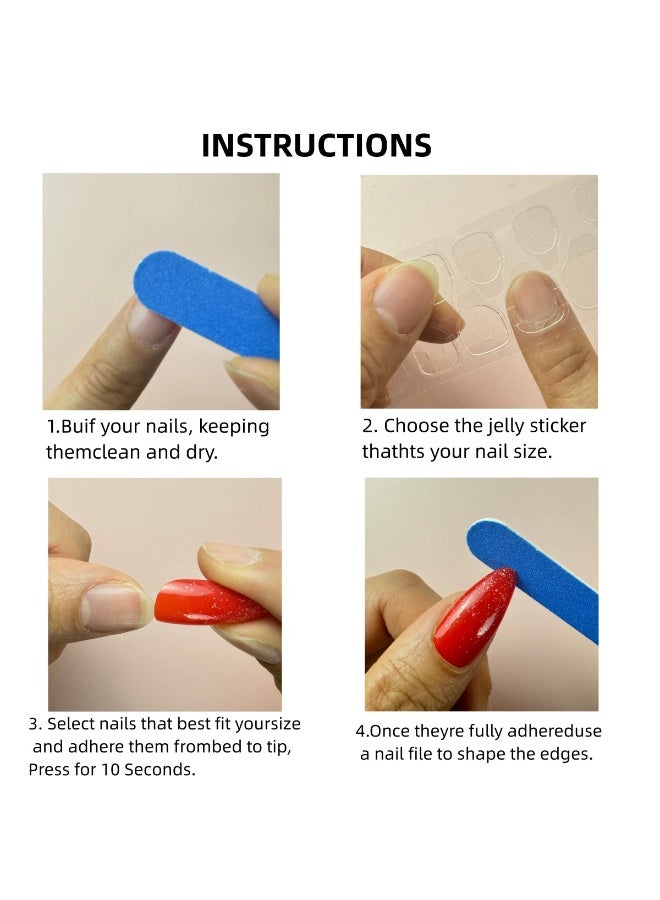 INSTRUCTIONS

1.Buif your nails, keeping themclean and dry.

2. Choose the jelly sticker thathts your nail size.

3. Select nails that best fit yoursize and adhere them frombed to tip, Press for 10 Seconds.

4.Once theyre fully adhereduse a nail file to shape the edges.