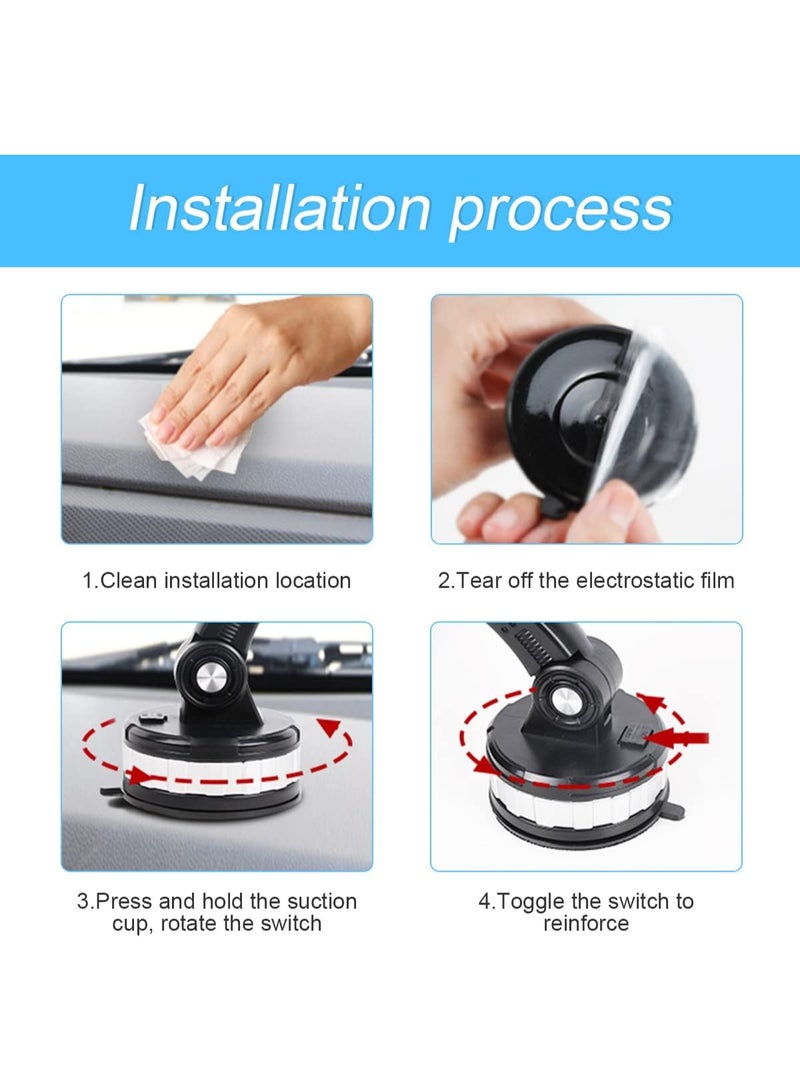 Installation process

1.Clean installation location

2.Tear off the electrostatic film

3.Press and hold the suction cup, rotate the switch

4.Toggle the switch to reinforce