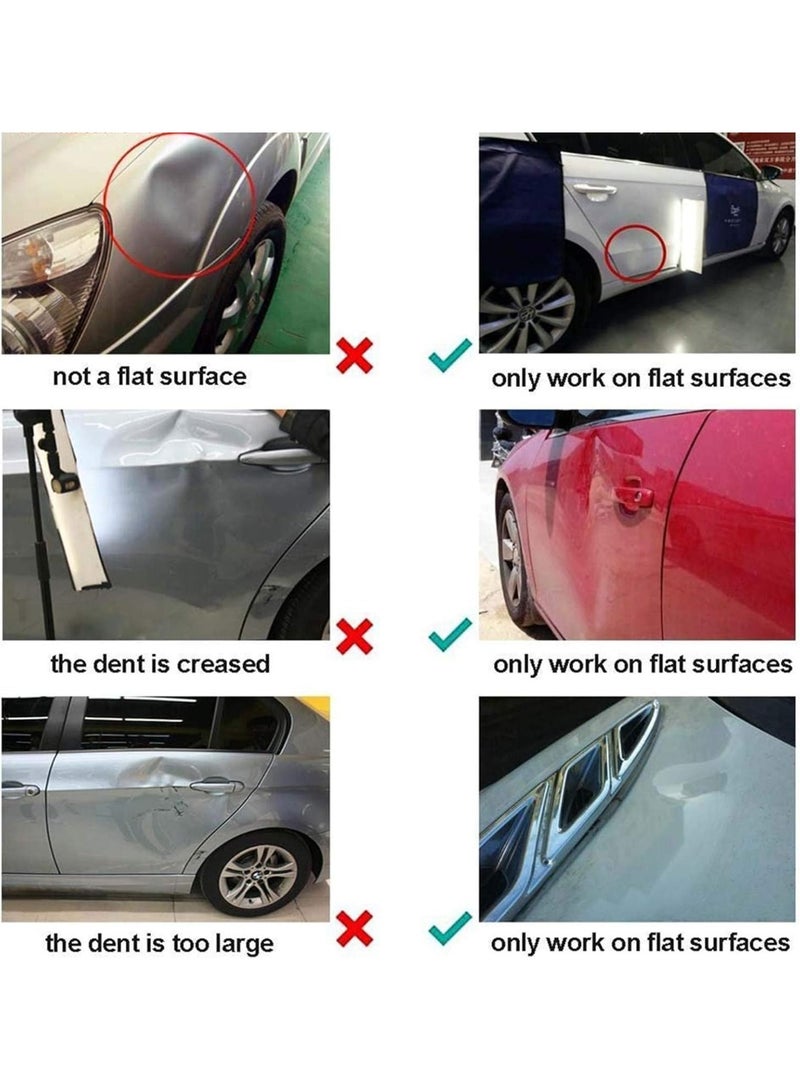 not a flat surface

only work on flat surfaces

the dent is creased

only work on flat surfaces

the dent is too large

only work on flat surfaces