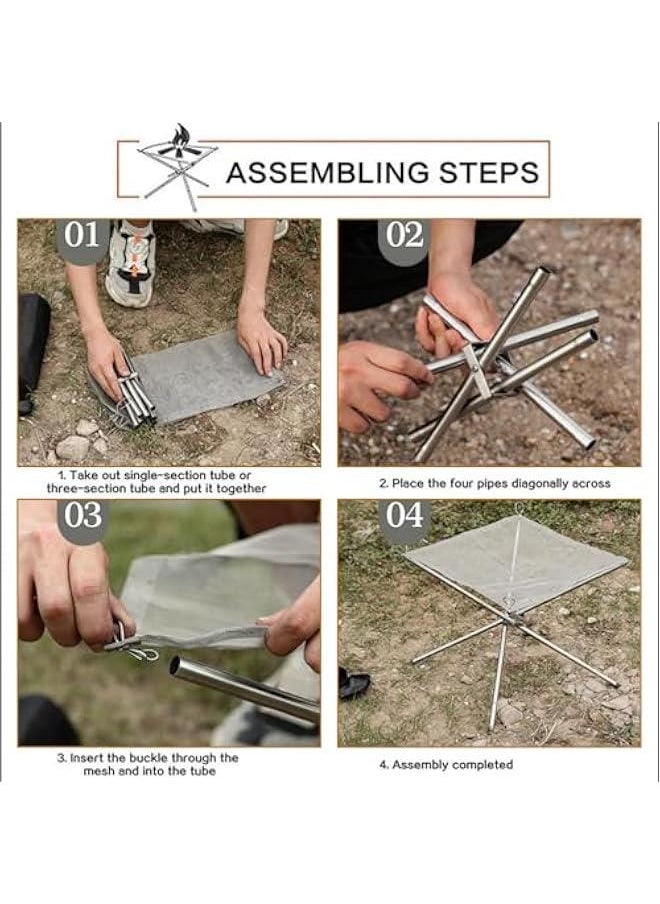 ASSEMBLING STEPS

01

1. Take out single-section tube or three-section tube and put it together

02

2. Place the four pipes diagonally across

03

3. Insert the buckle through the mesh and into the tube

04

4. Assembly completed