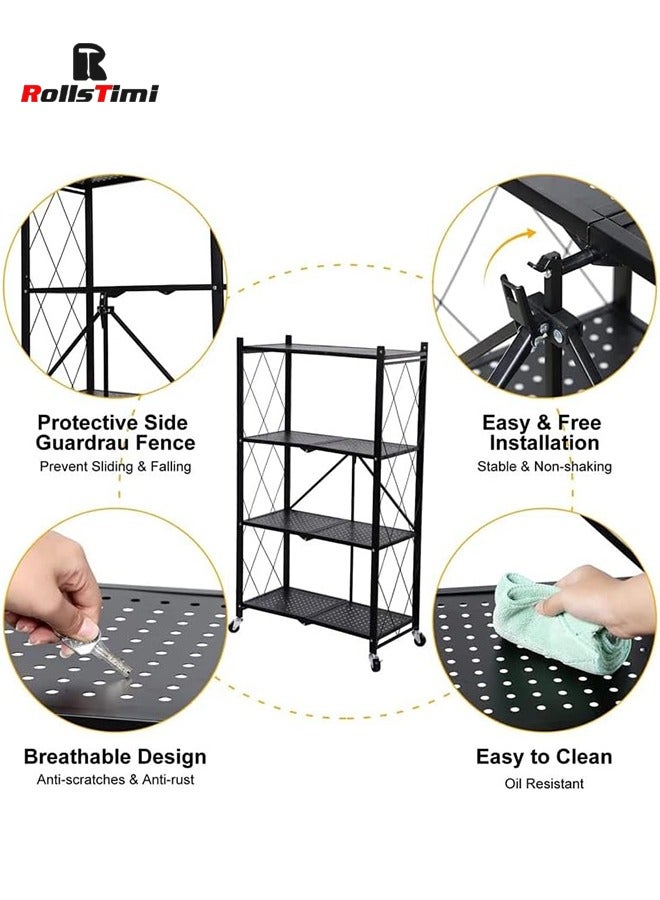 RollsTimi

Protective Side Guardrau Fence
Prevent Sliding & Falling

Easy & Free Installation
Stable & Non-shaking

Breathable Design
Anti-scratches & Anti-rust

Easy to Clean
Oil Resistant