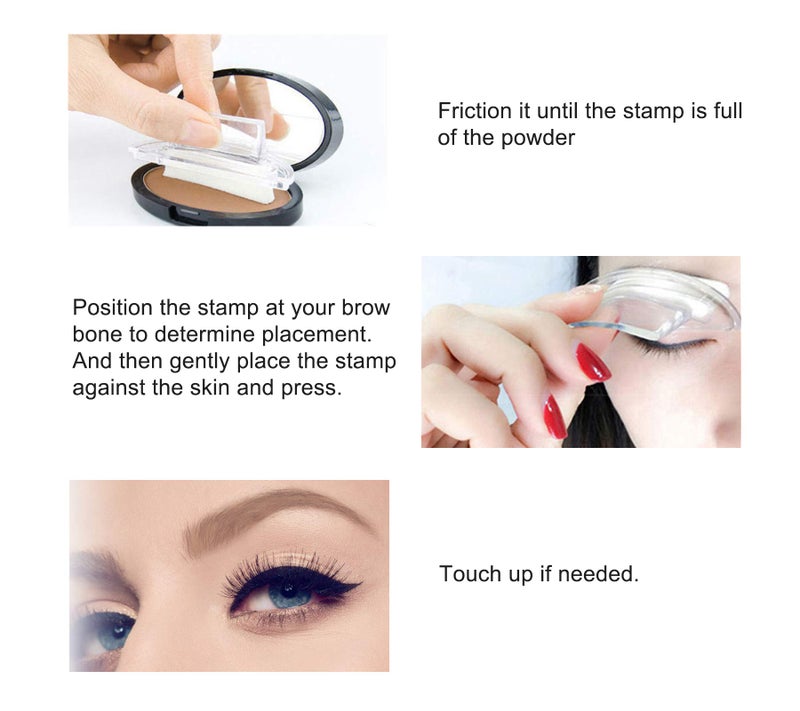 Friction it until the stamp is full of the powder

Position the stamp at your brow bone to determine placement. And then gently place the stamp against the skin and press.

Touch up if needed.