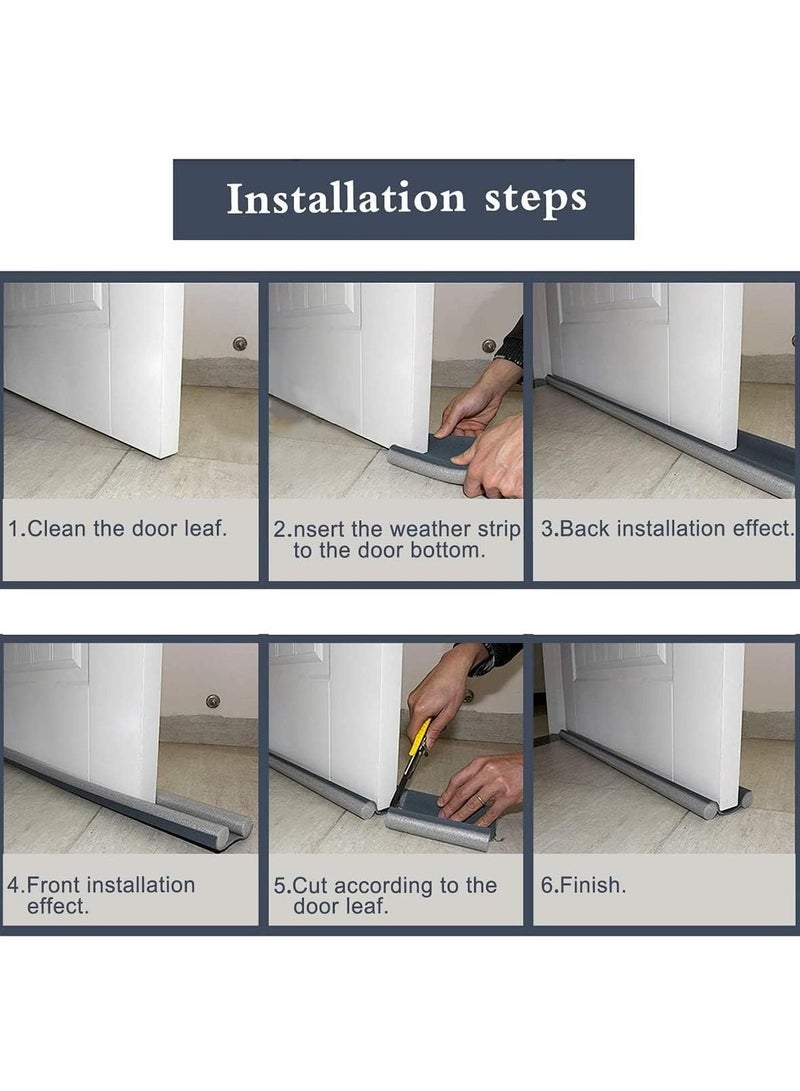 Installation steps

1.Clean the door leaf.

2.nsert the weather strip to the door bottom.

3.Back installation effect.

4.Front installation effect.

5.Cut according to the door leaf.

6.Finish.