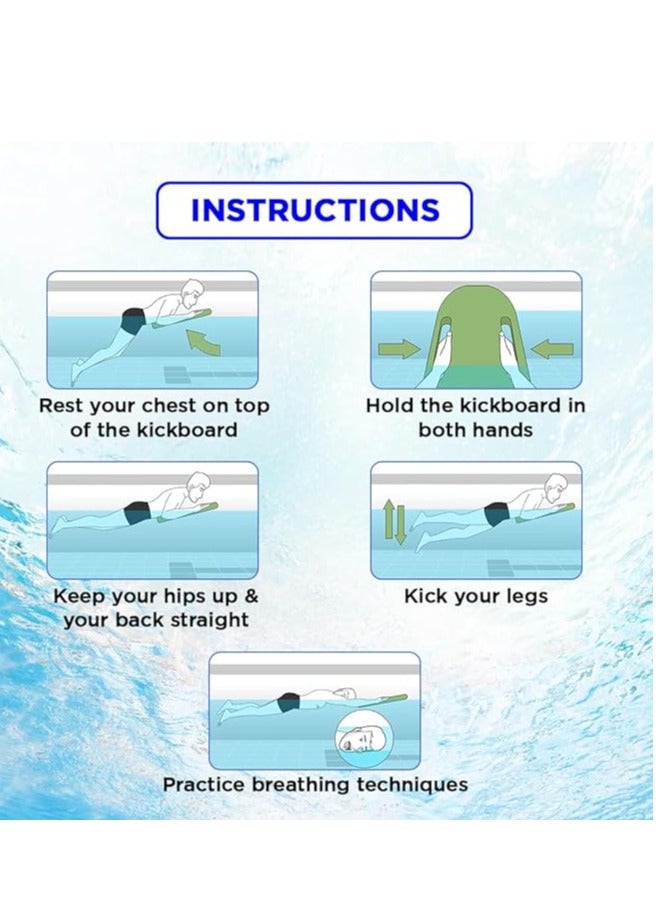 INSTRUCTIONS

Rest your chest on top of the kickboard

Hold the kickboard in both hands

Keep your hips up & your back straight

Kick your legs

Practice breathing techniques