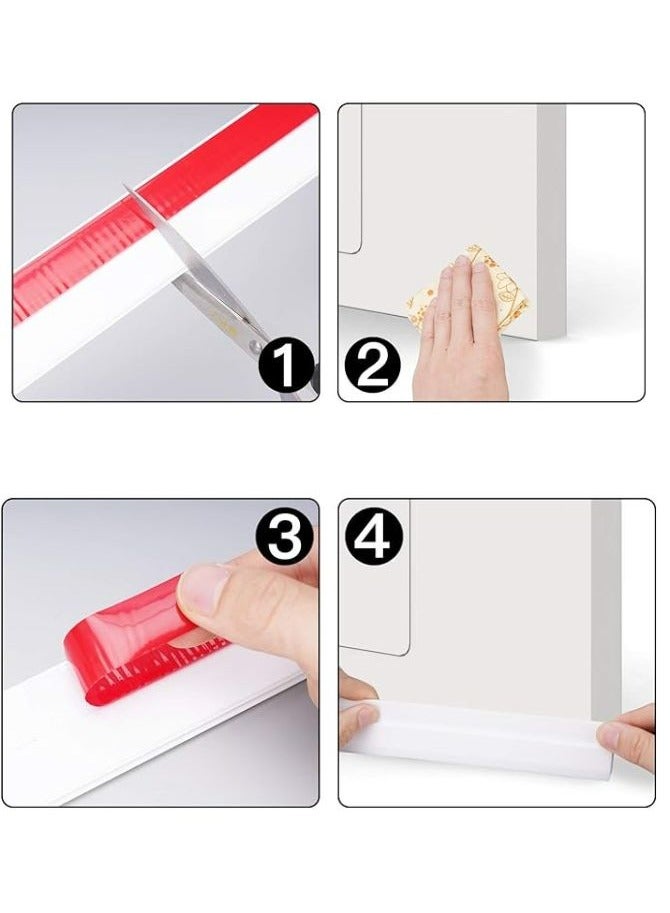 1
2
3
4